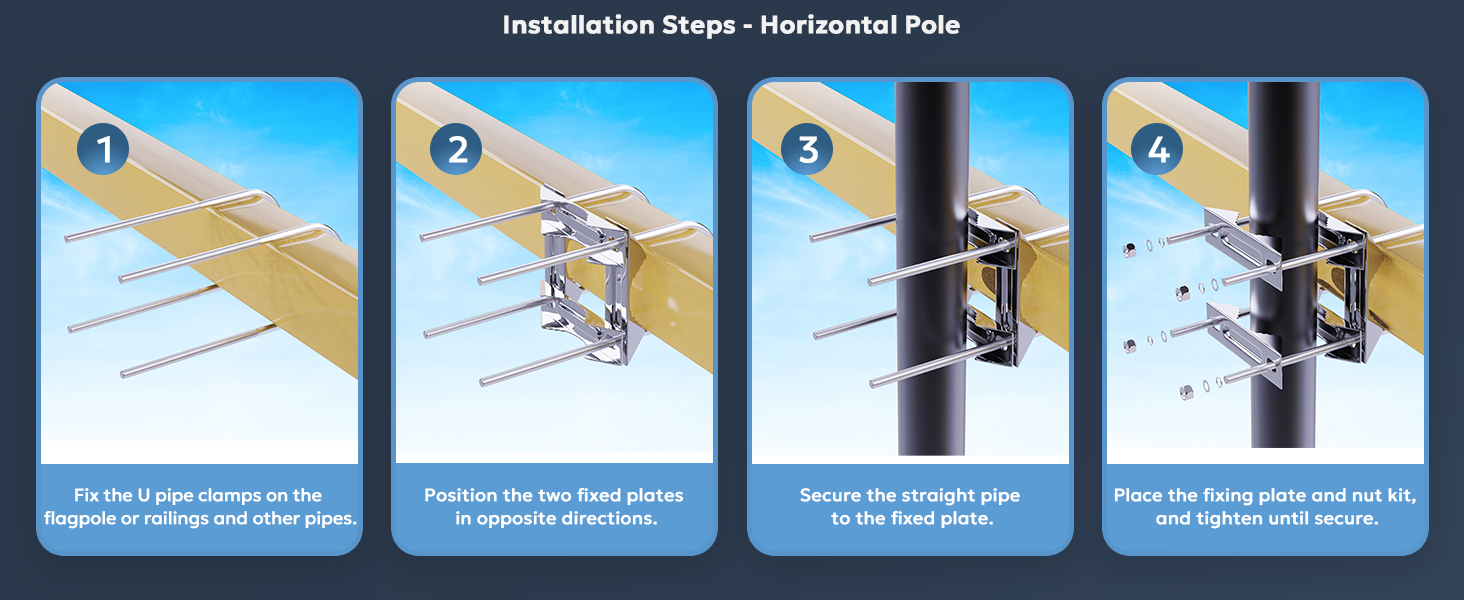 Installation Steps - Horizontal Pole

1

Fix the U pipe clamps on the flagpole or railings and other pipes.

2

Position the two fixed plates in opposite directions.

3

Secure the straight pipe to the fixed plate.

4

Place the fixing plate and nut kit, and tighten until secure.