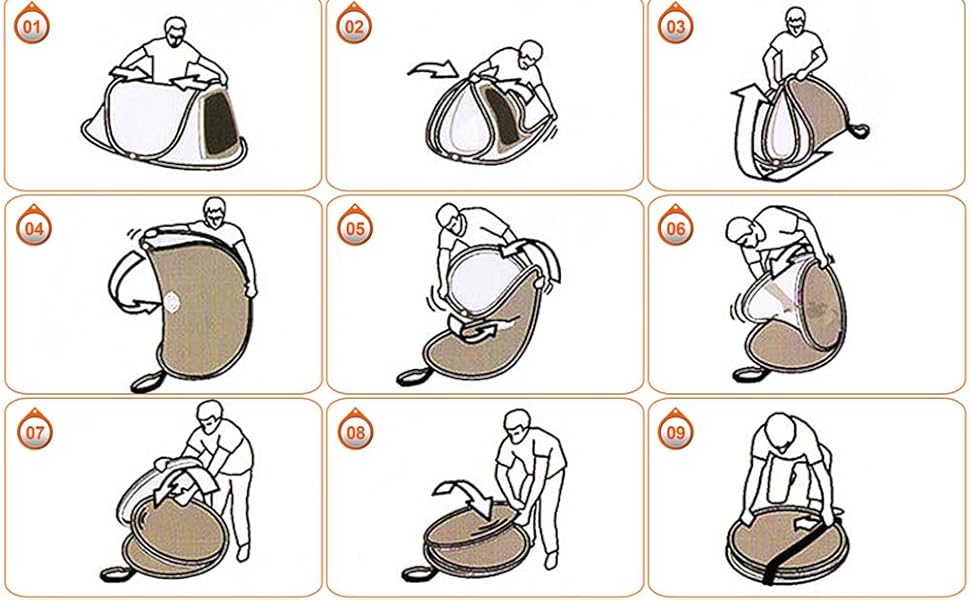 01

02

03

04

05

06

07

08

09