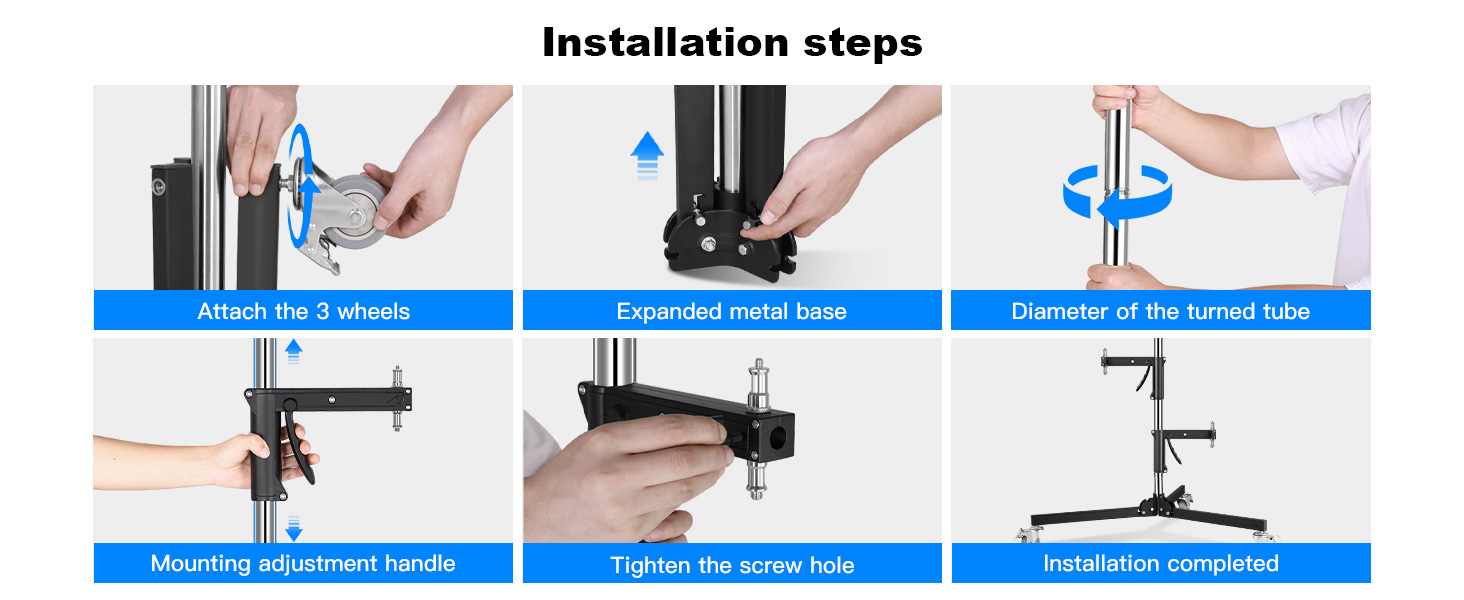 Installation steps

Attach the 3 wheels

Expanded metal base

Diameter of the turned tube

Mounting adjustment handle

Tighten the screw hole

Installation completed