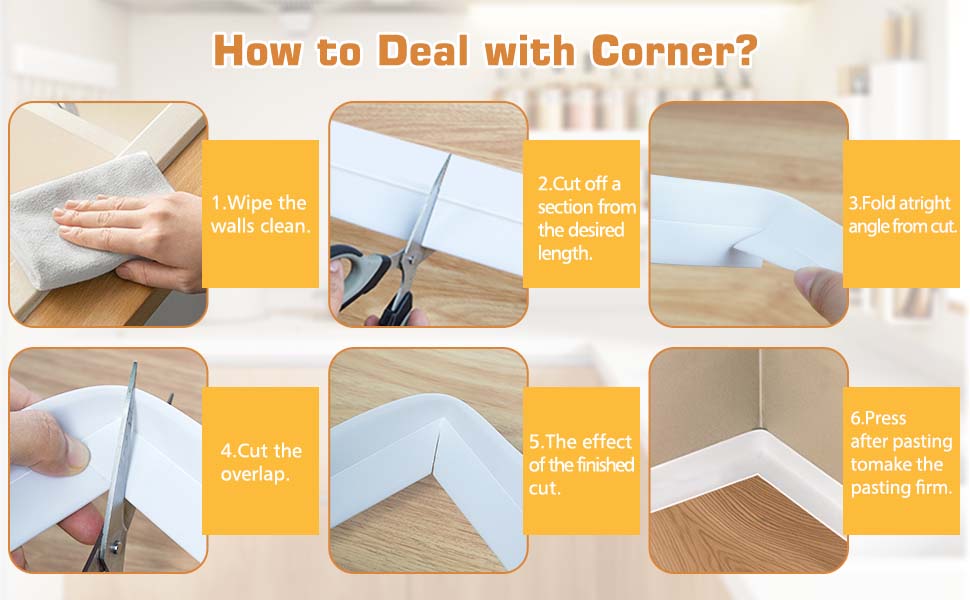 How to Deal with Corner?

1.Wipe the walls clean.

2.Cut off a section from the desired length.

3.Fold atright angle from cut.

4.Cut the overlap.

5.The effect of the finished cut.

6.Press after pasting tomake the pasting firm.