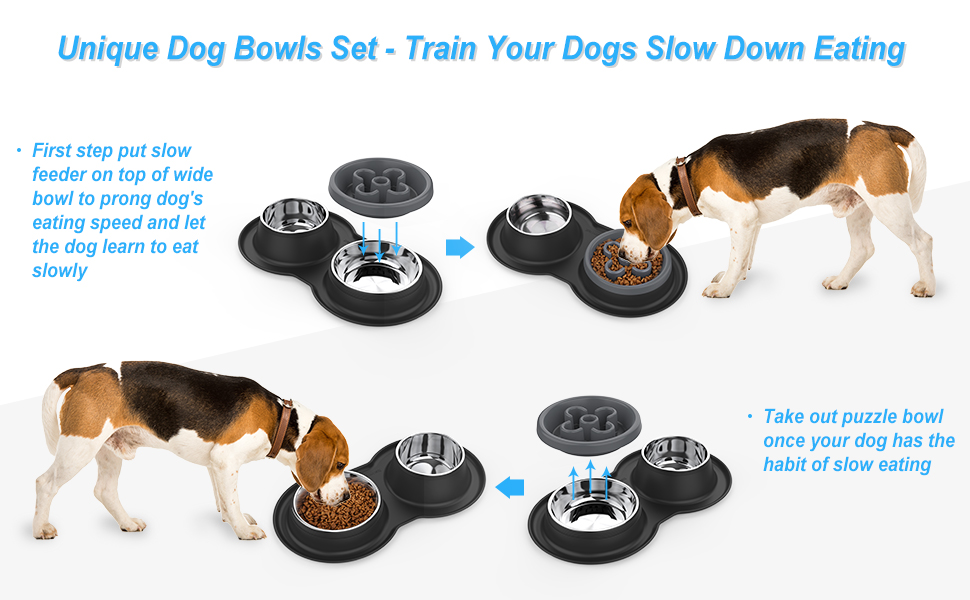 Unique Dog Bowls Set - Train Your Dogs Slow Down Eating

• First step put slow feeder on top of wide bowl to prong dog's eating speed and let the dog learn to eat slowly

• Take out puzzle bowl once your dog has the habit of slow eating