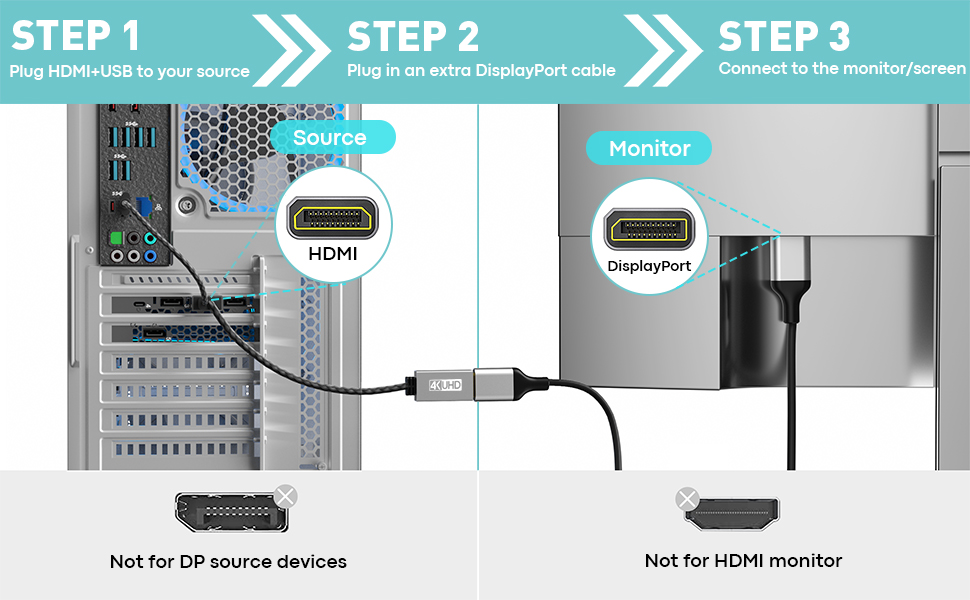 STEP 1
Plug HDMI+USB to your source

STEP 2
Plug in an extra DisplayPort cable

STEP 3
Connect to the monitor/screen

Source

HDMI

Monitor

DisplayPort

4K UHD

Not for DP source devices

Not for HDMI monitor