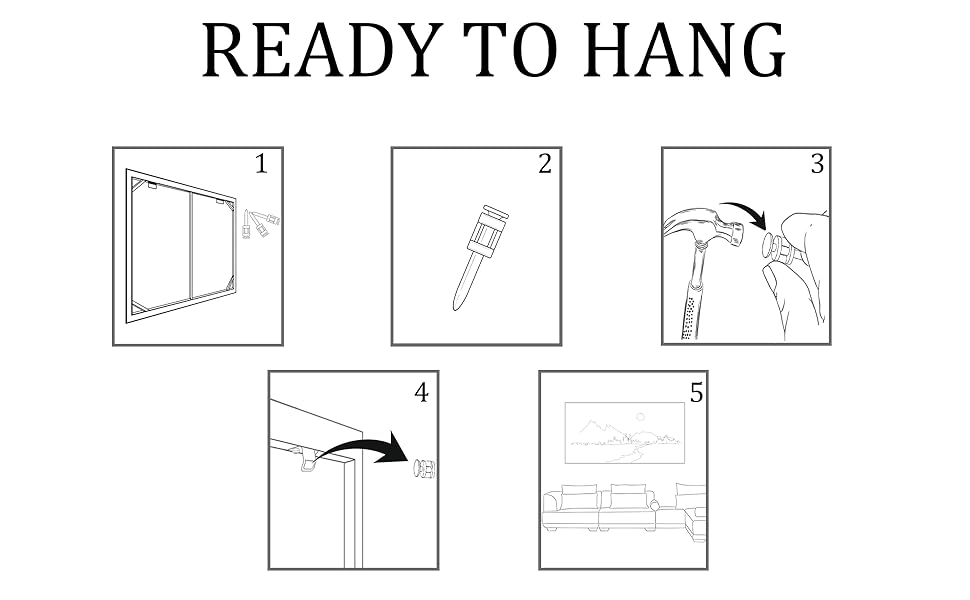 READY TO HANG

1

2

3

4

5