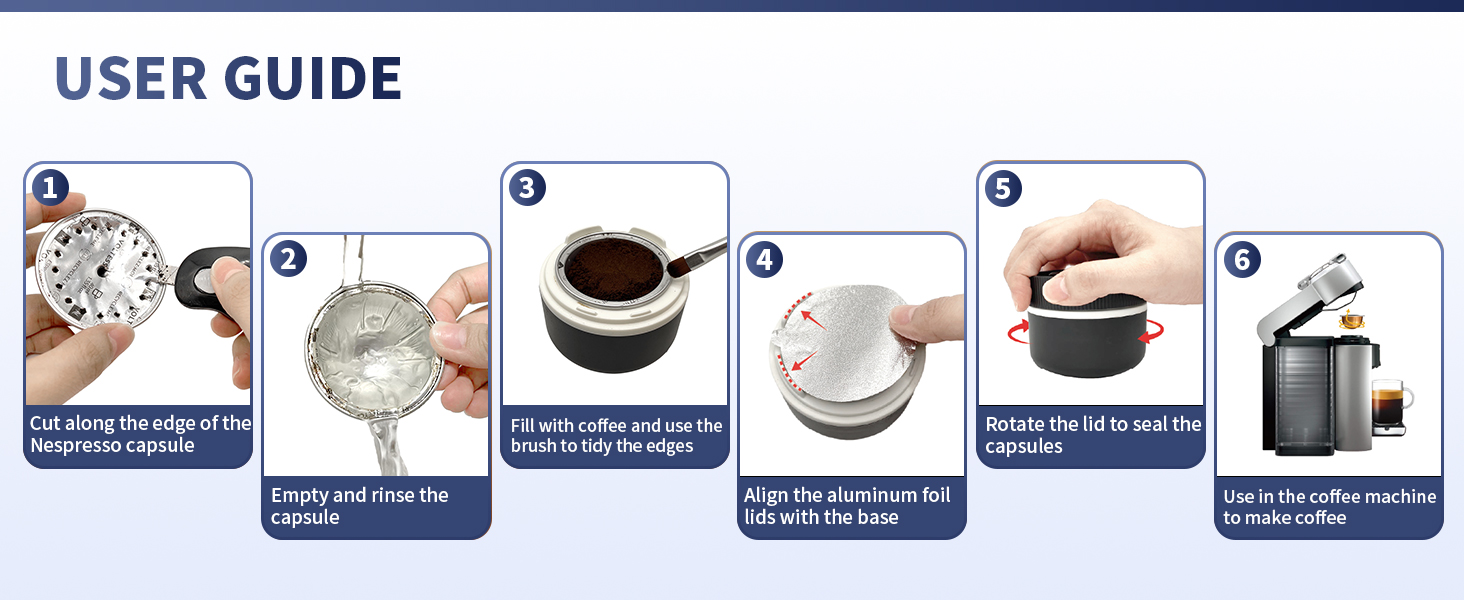 USER GUIDE

1
Cut along the edge of the Nespresso capsule

2
Empty and rinse the capsule

3
Fill with coffee and use the brush to tidy the edges

4
Align the aluminum foil lids with the base

5
Rotate the lid to seal the capsules

6
Use in the coffee machine to make coffee