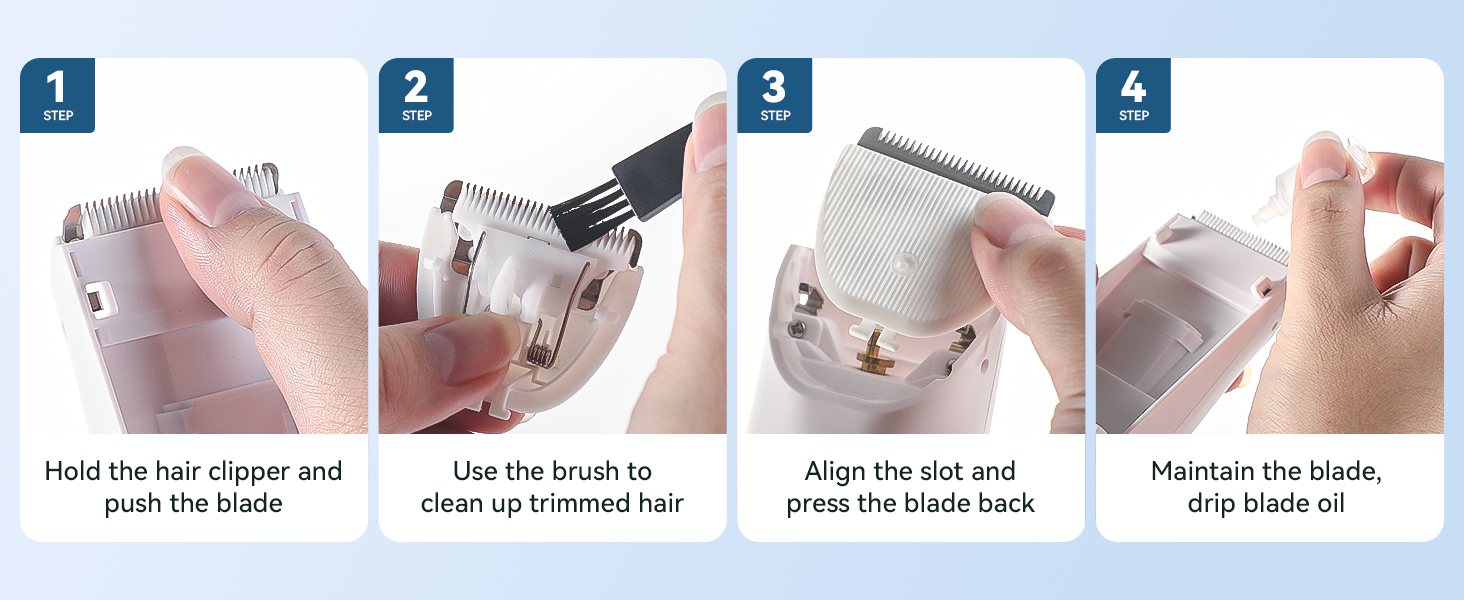 1
STEP

Hold the hair clipper and push the blade

2
STEP

Use the brush to clean up trimmed hair

3
STEP

Align the slot and press the blade back

4
STEP

Maintain the blade, drip blade oil