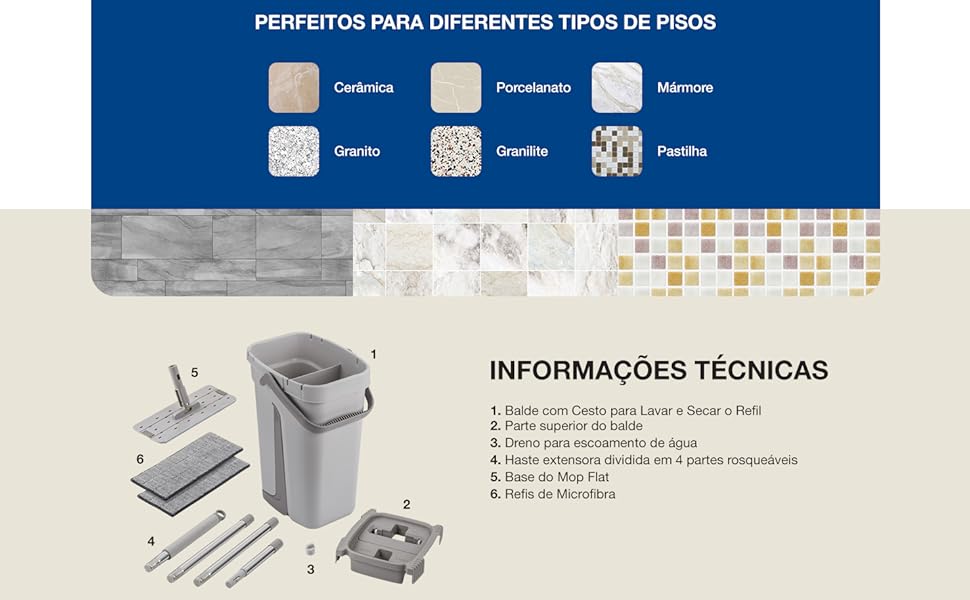 PERFEITOS PARA DIFERENTES TIPOS DE PISOS

Cerâmica
Porcelanato
Mármore
Granito
Granilite
Pastilha

5
1
6
2
4
3

INFORMAÇÕES TÉCNICAS

1. Balde com Cesto para Lavar e Secar o Refil
2. Parte superior do balde
3. Dreno para escoamento de água
4. Haste extensora dividida em 4 partes rosqueáveis
5. Base do Mop Flat
6. Refis de Microfibra