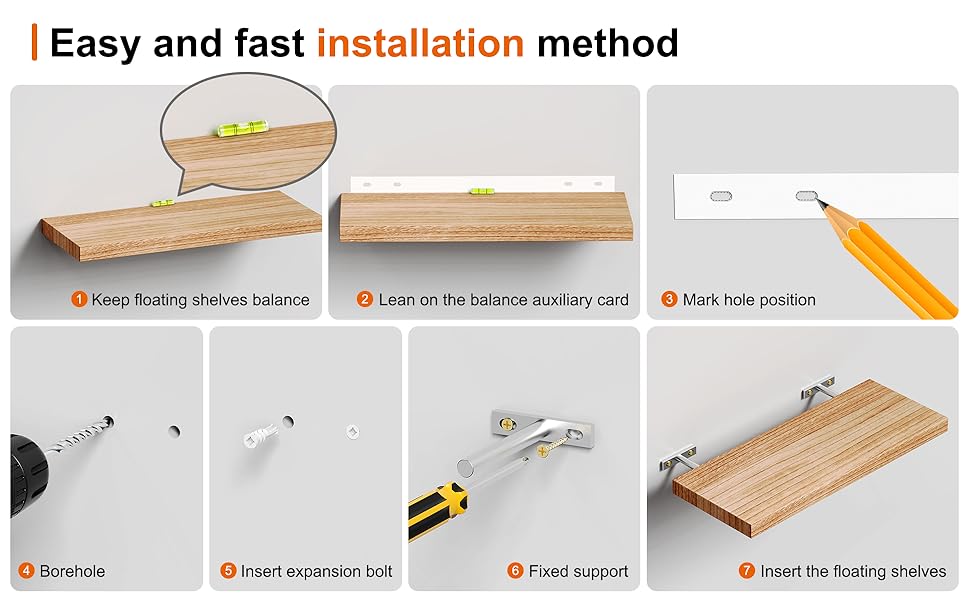 Easy and fast installation method

1 Keep floating shelves balance

2 Lean on the balance auxiliary card

3 Mark hole position

4 Borehole

5 Insert expansion bolt

6 Fixed support

7 Insert the floating shelves