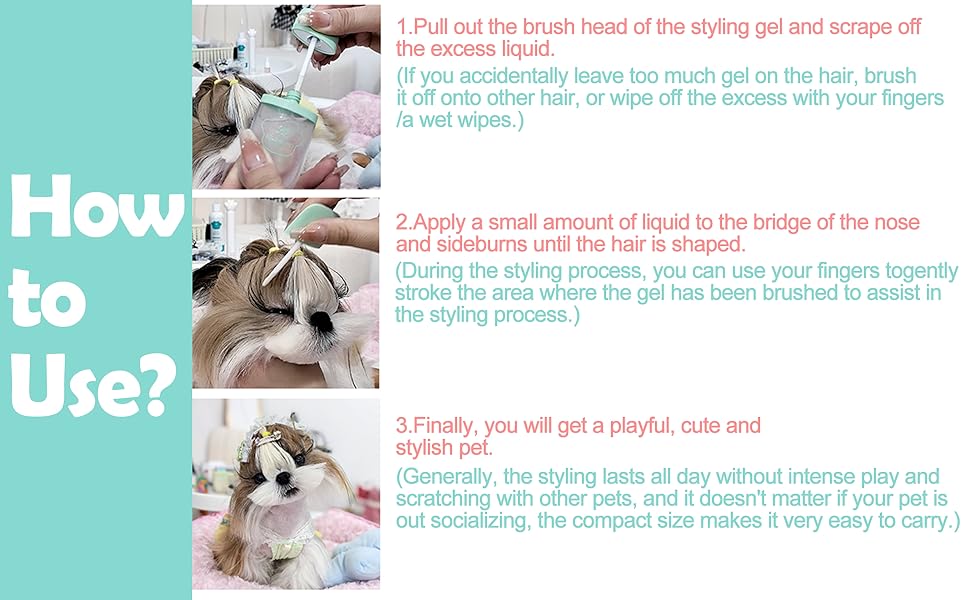 How to Use?

1.Pull out the brush head of the styling gel and scrape off the excess liquid.

(If you accidentally leave too much gel on the hair, brush it off onto other hair, or wipe off the excess with your fingers /a wet wipes.)

2.Apply a small amount of liquid to the bridge of the nose and sideburns until the hair is shaped.

(During the styling process, you can use your fingers togently stroke the area where the gel has been brushed to assist in the styling process.)

3.Finally, you will get a playful, cute and stylish pet.

(Generally, the styling lasts all day without intense play and scratching with other pets, and it doesn't matter if your pet is out socializing, the compact size makes it very easy to carry.)