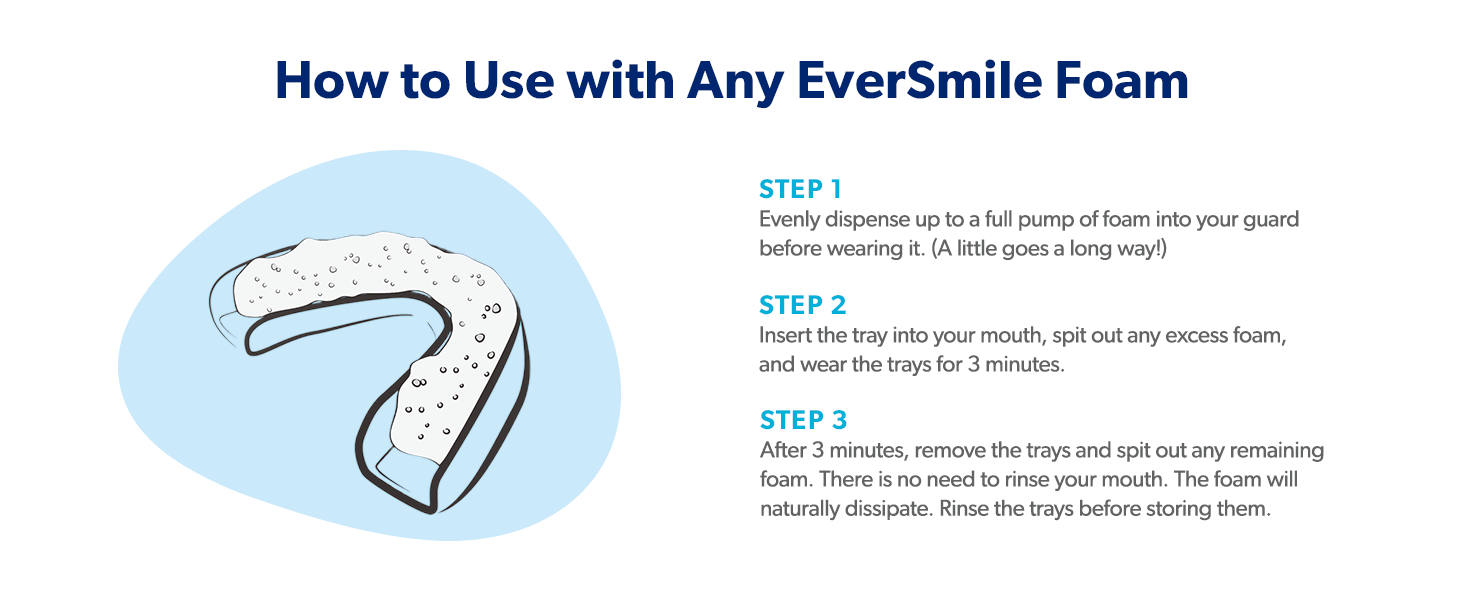 How to Use with Any EverSmile Foam

STEP 1
Evenly dispense up to a full pump of foam into your guard before wearing it. (A little goes a long way!)

STEP 2
Insert the tray into your mouth, spit out any excess foam, and wear the trays for 3 minutes.

STEP 3
After 3 minutes, remove the trays and spit out any remaining foam. There is no need to rinse your mouth. The foam will naturally dissipate. Rinse the trays before storing them.