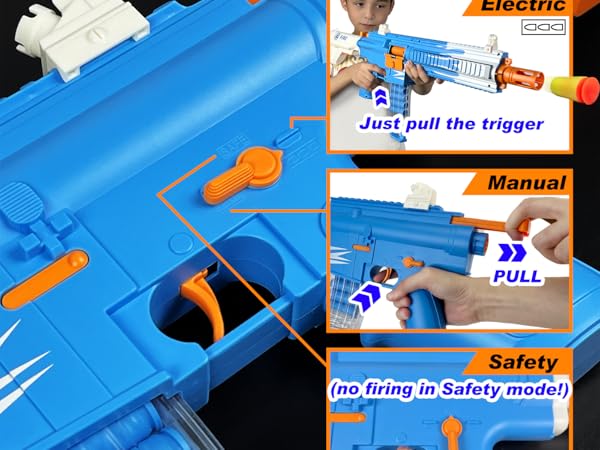 Electric

Just pull the trigger

Manual

PULL

Safety

(no firing in Safety mode!)