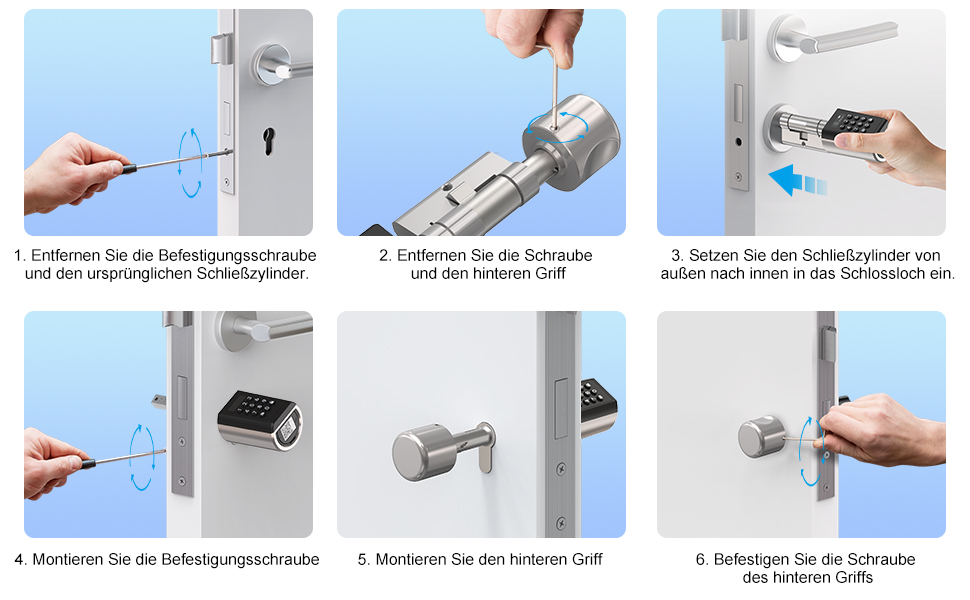 1. Entfernen Sie die Befestigungsschraube und den ursprünglichen Schließzylinder.

2. Entfernen Sie die Schraube und den hinteren Griff

3. Setzen Sie den Schließzylinder von außen nach innen in das Schlossloch ein.

4. Montieren Sie die Befestigungsschraube

5. Montieren Sie den hinteren Griff

6. Befestigen Sie die Schraube des hinteren Griffs