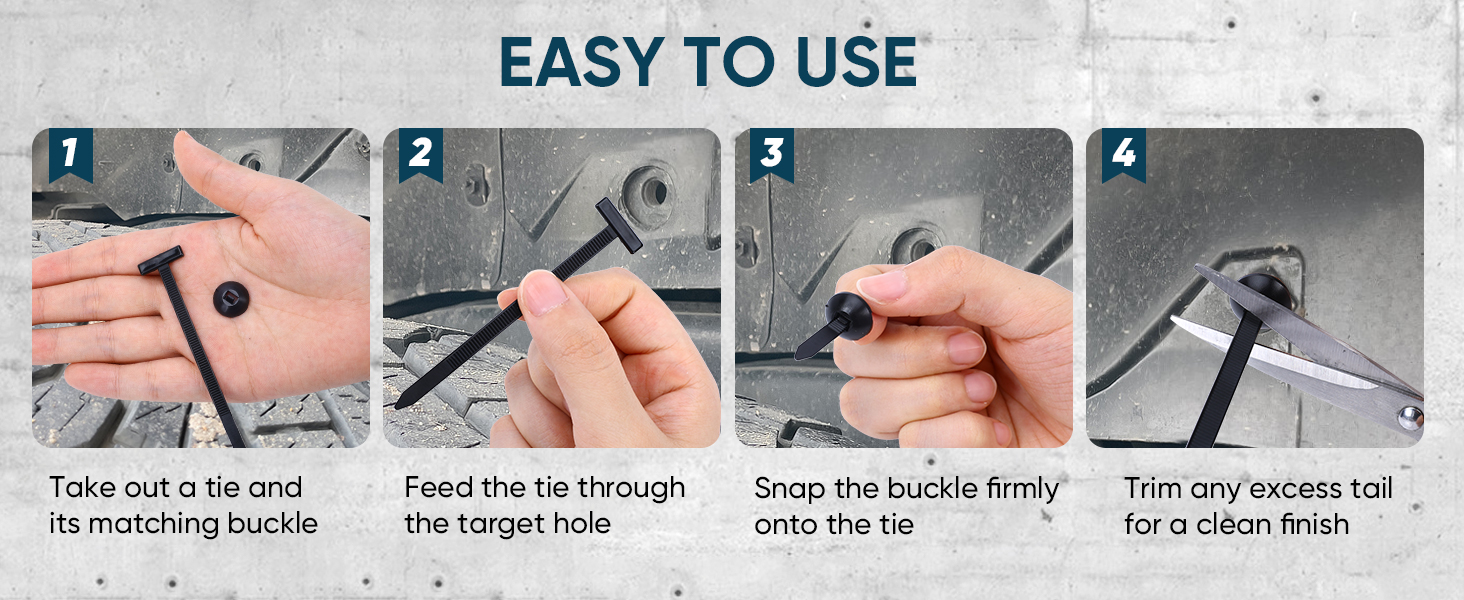 EASY TO USE

1

Take out a tie and its matching buckle

2

Feed the tie through the target hole

3

Snap the buckle firmly onto the tie

4

Trim any excess tail for a clean finish