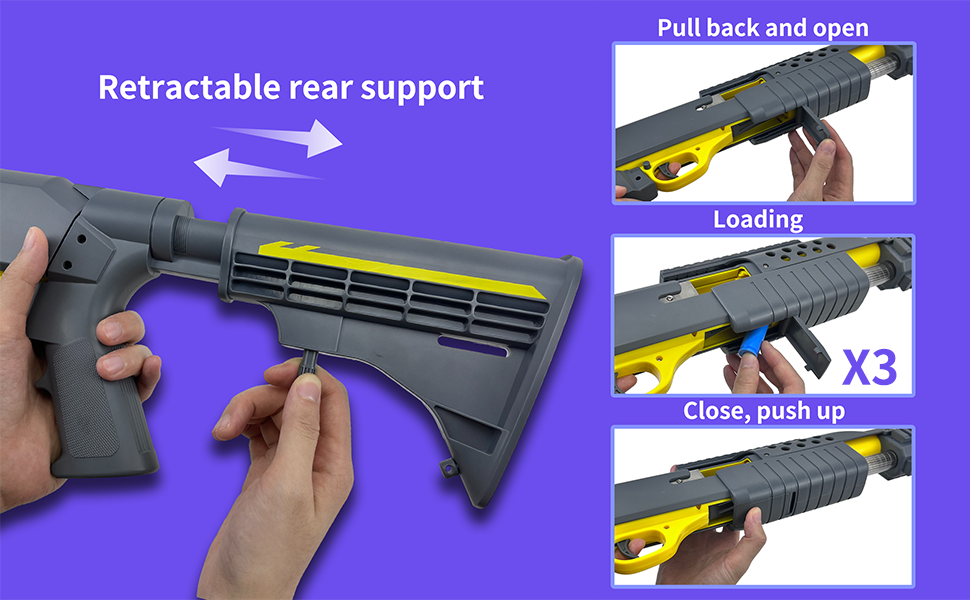 Retractable rear support

Pull back and open

Loading

X3

Close, push up