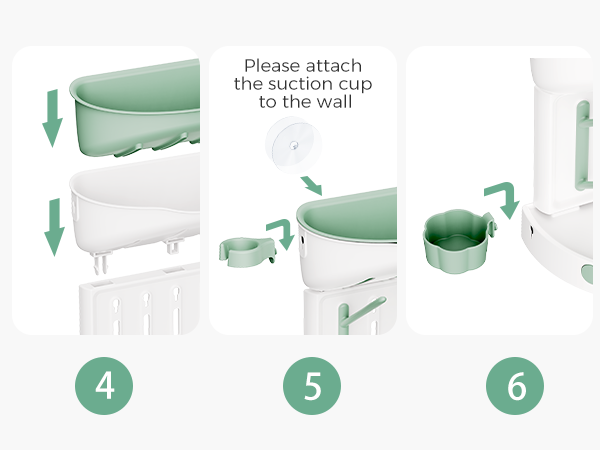 Please attach the suction cup to the wall

4

5

6