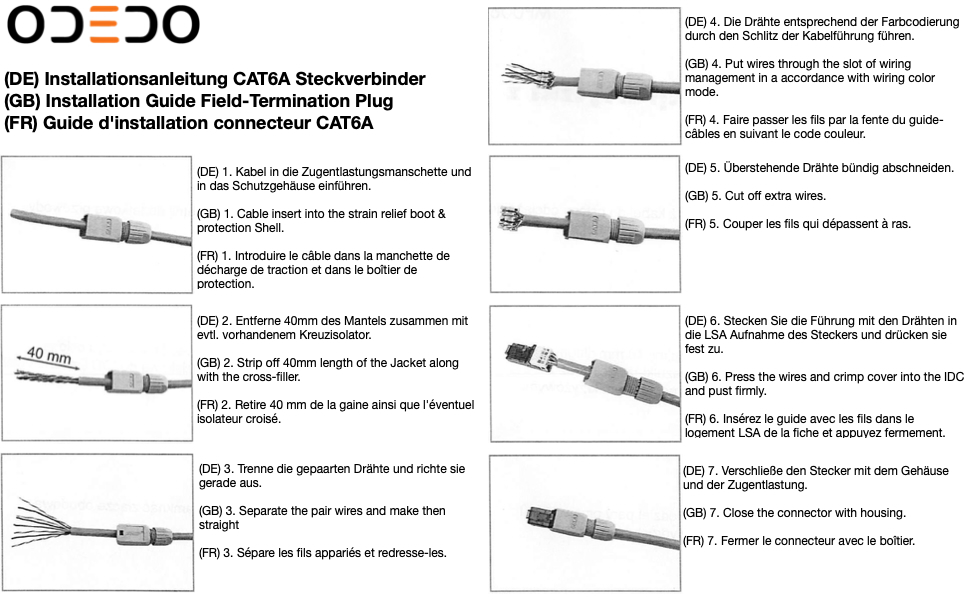 ODEDO

(DE) Installationsanleitung CAT6A Steckverbinder
(GB) Installation Guide Field-Termination Plug
(FR) Guide d'installation connecteur CAT6A

(DE) 1. Kabel in die Zugentlastungsmanschette und in das Schutzgehäuse einführen.

(GB) 1. Cable insert into the strain relief boot & protection Shell.

(FR) 1. Introduire le câble dans la manchette de décharge de traction et dans le boîtier de protection.

40 mm

(DE) 2. Entferne 40mm des Mantels zusammen mit evtl. vorhandenem Kreuzisolator.

(GB) 2. Strip off 40mm length of the Jacket along with the cross-filler.

(FR) 2. Retire 40 mm de la gaine ainsi que l'éventuel isolateur croisé.

(DE) 3. Trenne die gepaarten Drähte und richte sie gerade aus.

(GB) 3. Separate the pair wires and make then straight

(FR) 3. Sépare les fils appariés et redresse-les.

(DE) 4. Die Drähte entsprechend der Farbcodierung durch den Schlitz der Kabelführung führen.

(GB) 4. Put wires through the slot of wiring management in a accordance with wiring color mode.

(FR) 4. Faire passer les fils par la fente du guide-câbles en suivant le code couleur.

(DE) 5. Überstehende Drähte bündig abschneiden.

(GB) 5. Cut off extra wires.

(FR) 5. Couper les fils qui dépassent à ras.

(DE) 6. Stecken Sie die Führung mit den Drähten in die LSA Aufnahme des Steckers und drücken sie fest zu.

(GB) 6. Press the wires and crimp cover into the IDC and pust firmly.

(FR) 6. Insérez le guide avec les fils dans le logement LSA de la fiche et appuyez fermement.

(DE) 7. Verschließe den Stecker mit dem Gehäuse und der Zugentlastung.

(GB) 7. Close the connector with housing.

(FR) 7. Fermer le connecteur avec le boîtier.