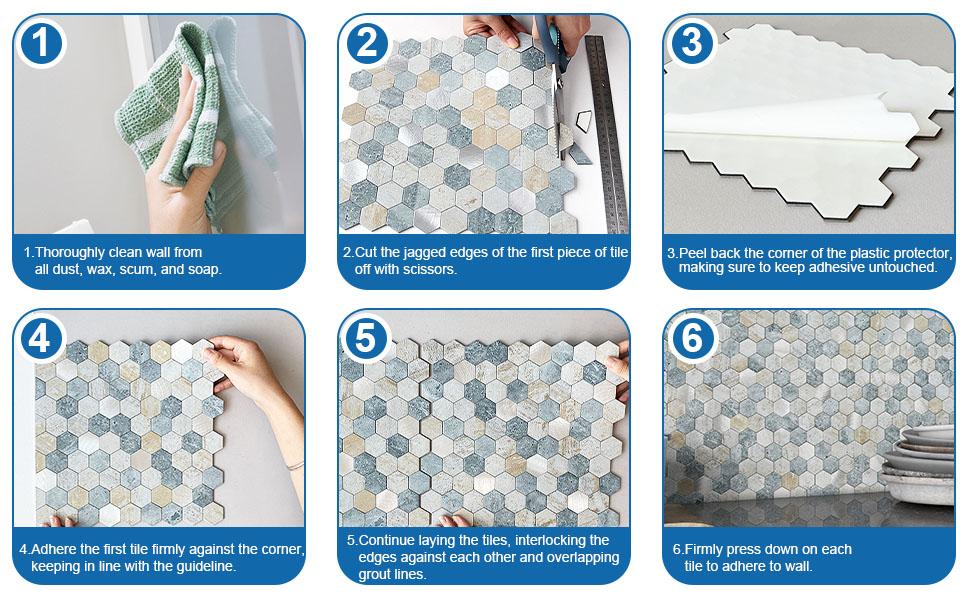 1

1.Thoroughly clean wall from all dust, wax, scum, and soap.

2

2.Cut the jagged edges of the first piece of tile off with scissors.

3

3.Peel back the corner of the plastic protector, making sure to keep adhesive untouched.

4

4.Adhere the first tile firmly against the corner, keeping in line with the guideline.

5

5.Continue laying the tiles, interlocking the edges against each other and overlapping grout lines.

6

6.Firmly press down on each tile to adhere to wall.