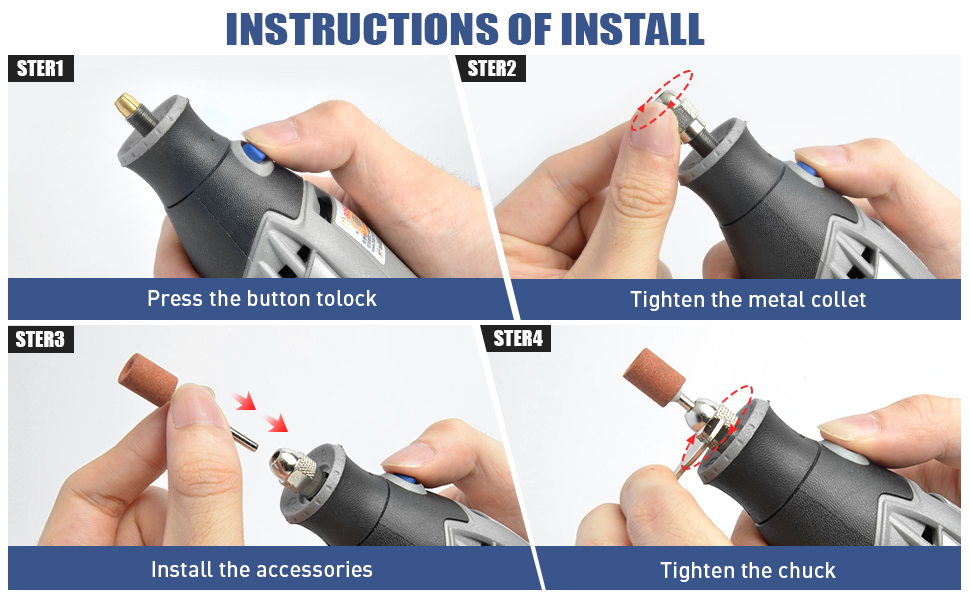 INSTRUCTIONS OF INSTALL

STER1

Press the button tolock

STER2

Tighten the metal collet

STER3

Install the accessories

STER4

Tighten the chuck