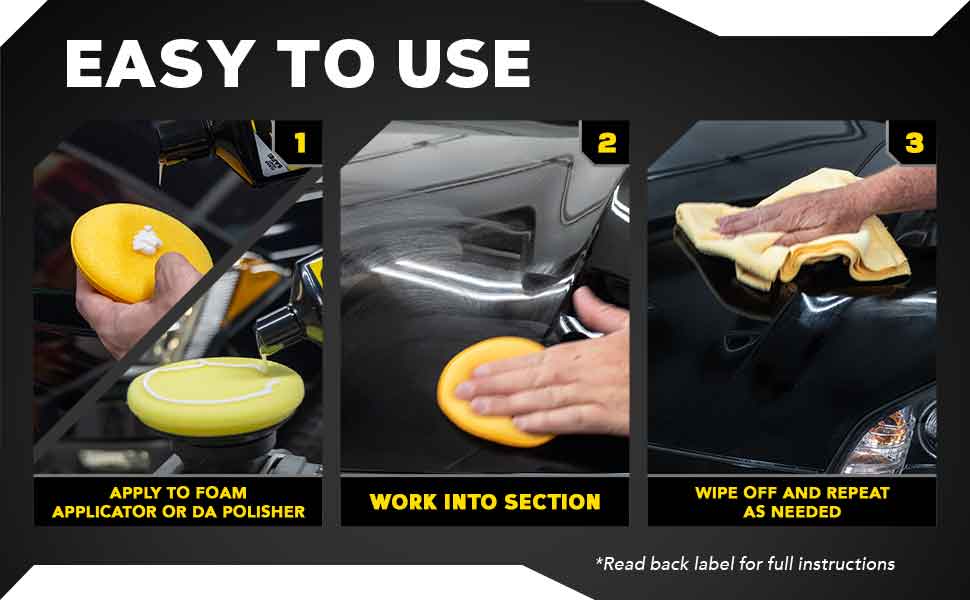 EASY TO USE

1

APPLY TO FOAM APPLICATOR OR DA POLISHER

2

WORK INTO SECTION

3

WIPE OFF AND REPEAT AS NEEDED

*Read back label for full instructions