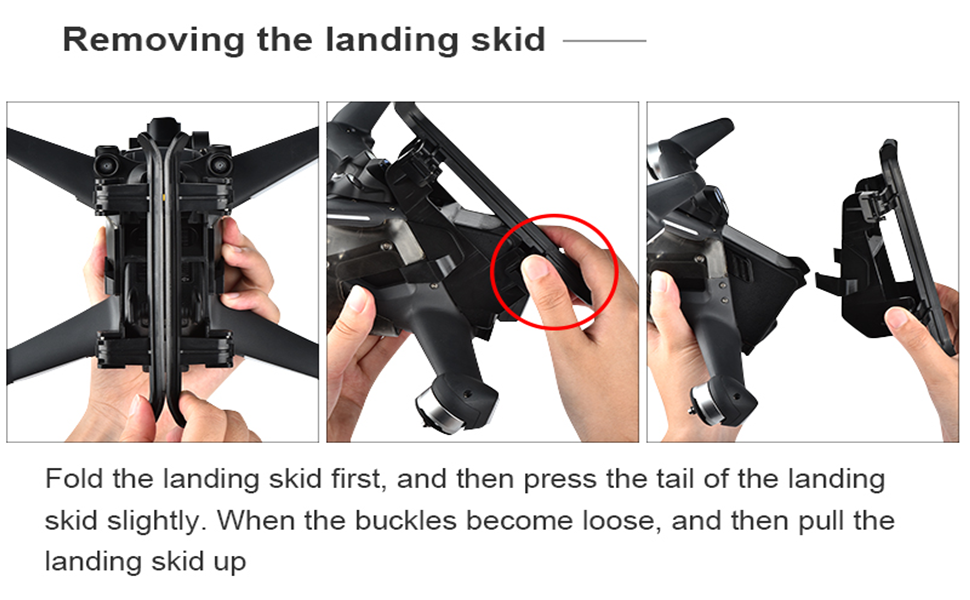 Removing the landing skid

Fold the landing skid first, and then press the tail of the landing skid slightly. When the buckles become loose, and then pull the landing skid up