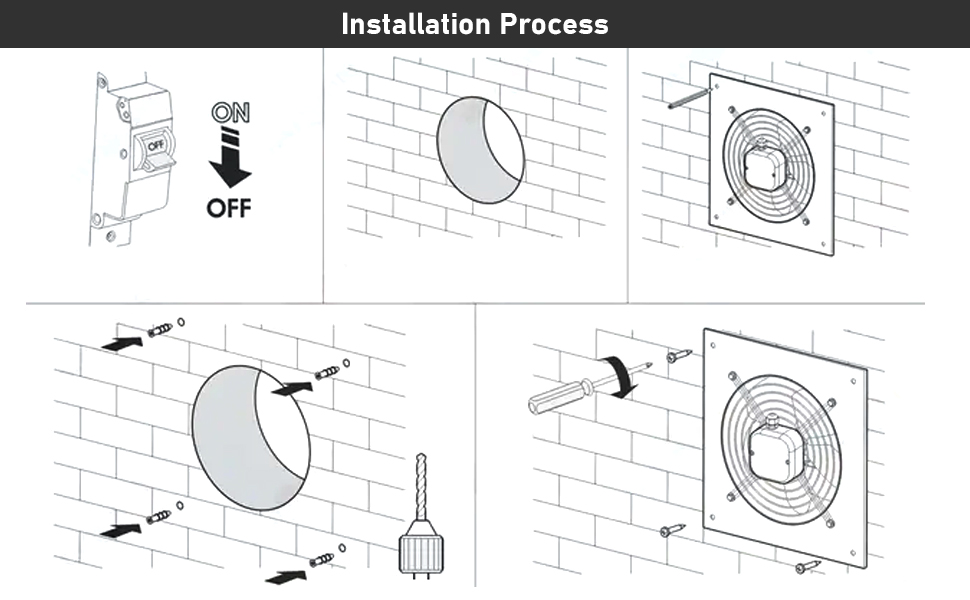 Installation Process

OFF

ON

OFF