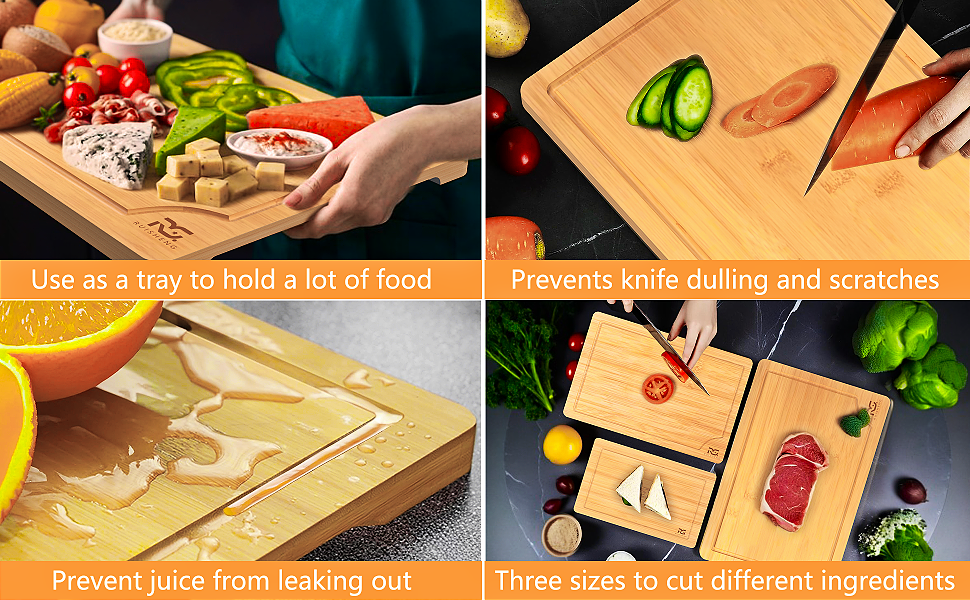 RUISHENG

Use as a tray to hold a lot of food

Prevents knife dulling and scratches

Prevent juice from leaking out

Three sizes to cut different ingredients