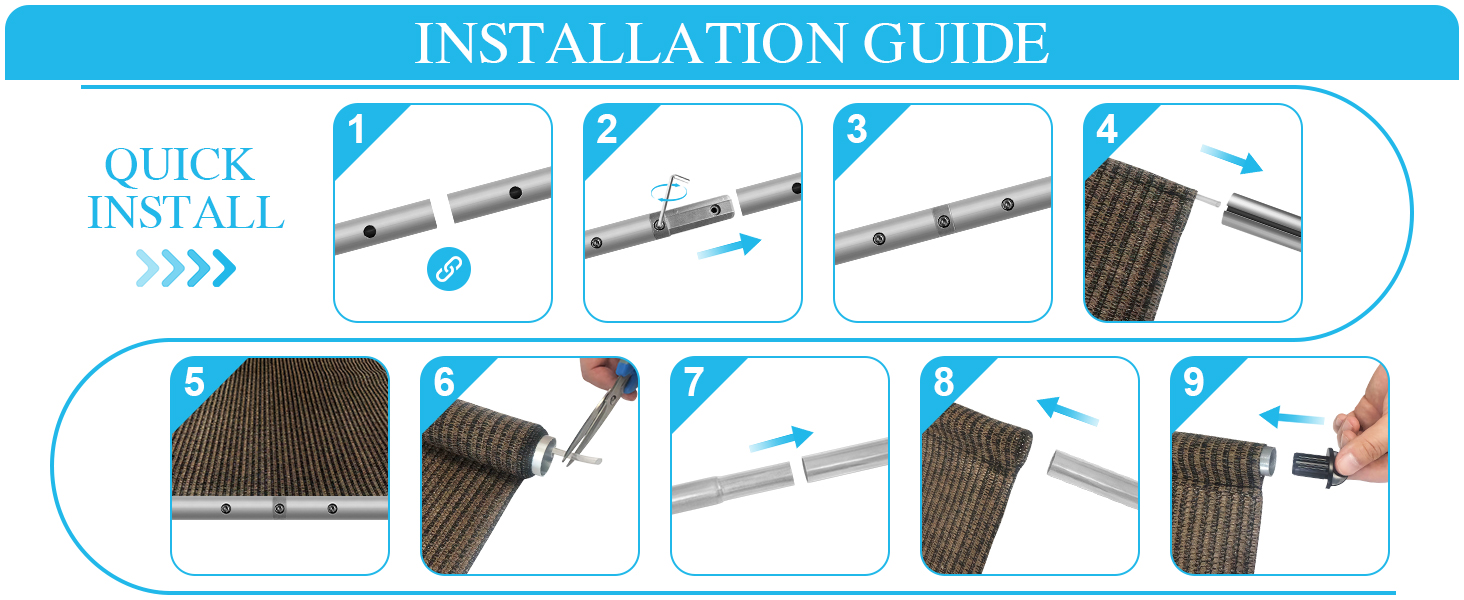 INSTALLATION GUIDE

QUICK INSTALL

1

2

3

4

5

6

7

8

9