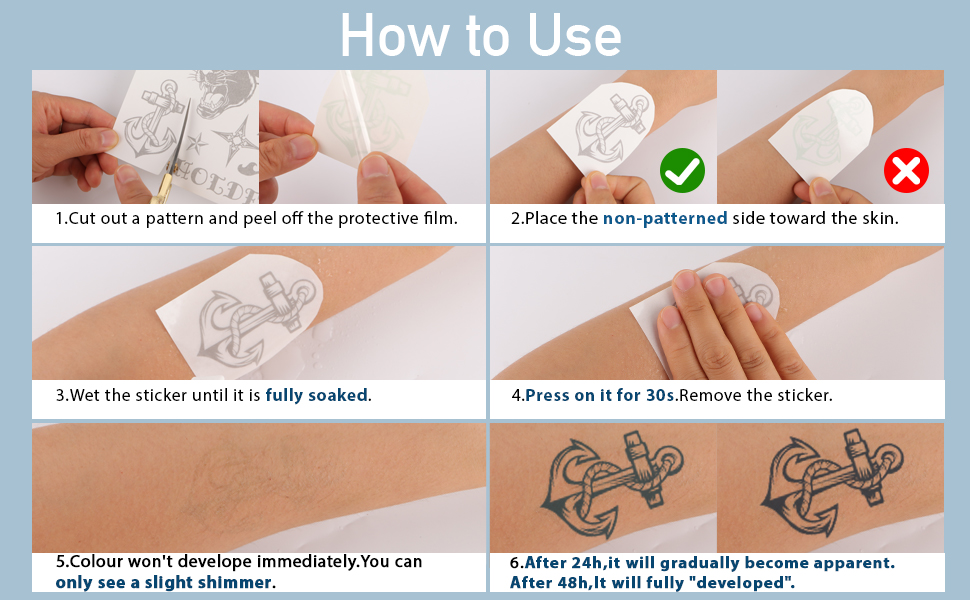 How to Use

1.Cut out a pattern and peel off the protective film.

2.Place the non-patterned side toward the skin.

3.Wet the sticker until it is fully soaked.

4.Press on it for 30s.Remove the sticker.

5.Colour won't develope immediately.You can only see a slight shimmer.

6.After 24h,it will gradually become apparent. After 48h,It will fully "developed".