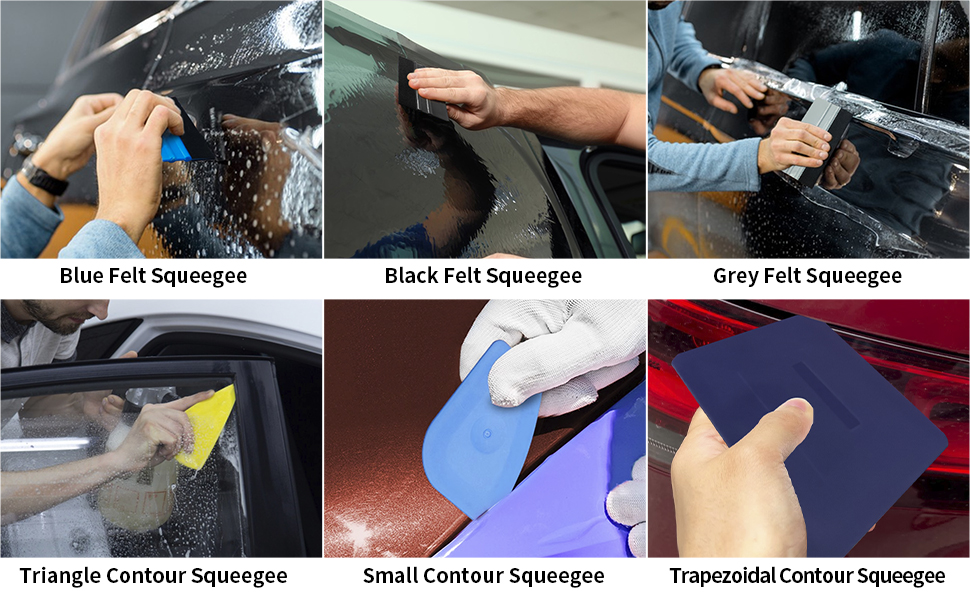 Blue Felt Squeegee

Black Felt Squeegee

Grey Felt Squeegee

Triangle Contour Squeegee

Small Contour Squeegee

Trapezoidal Contour Squeegee