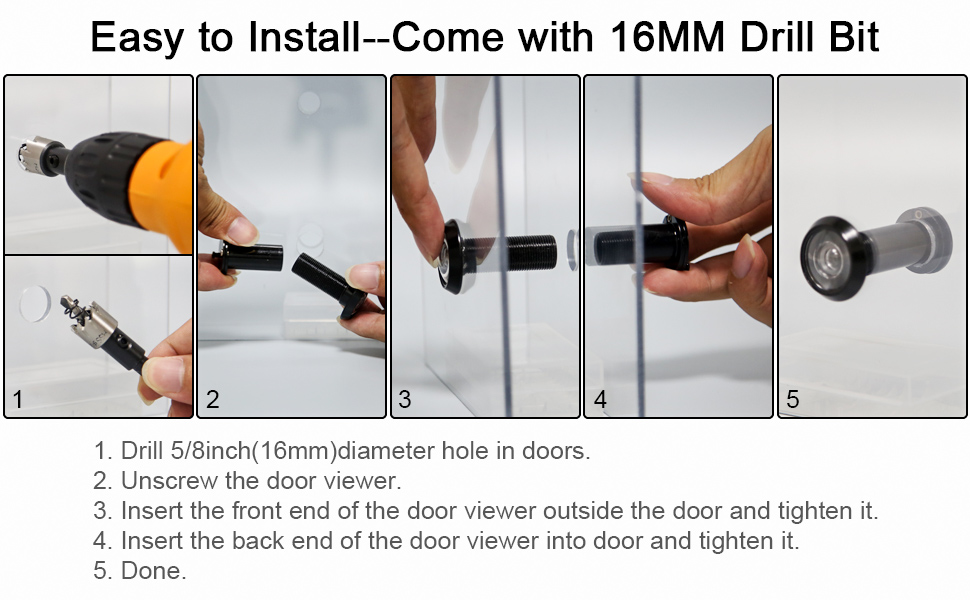 Easy to Install--Come with 16MM Drill Bit

1

2

3

4

5

1. Drill 5/8inch(16mm)diameter hole in doors.
2. Unscrew the door viewer.
3. Insert the front end of the door viewer outside the door and tighten it.
4. Insert the back end of the door viewer into door and tighten it.
5. Done.