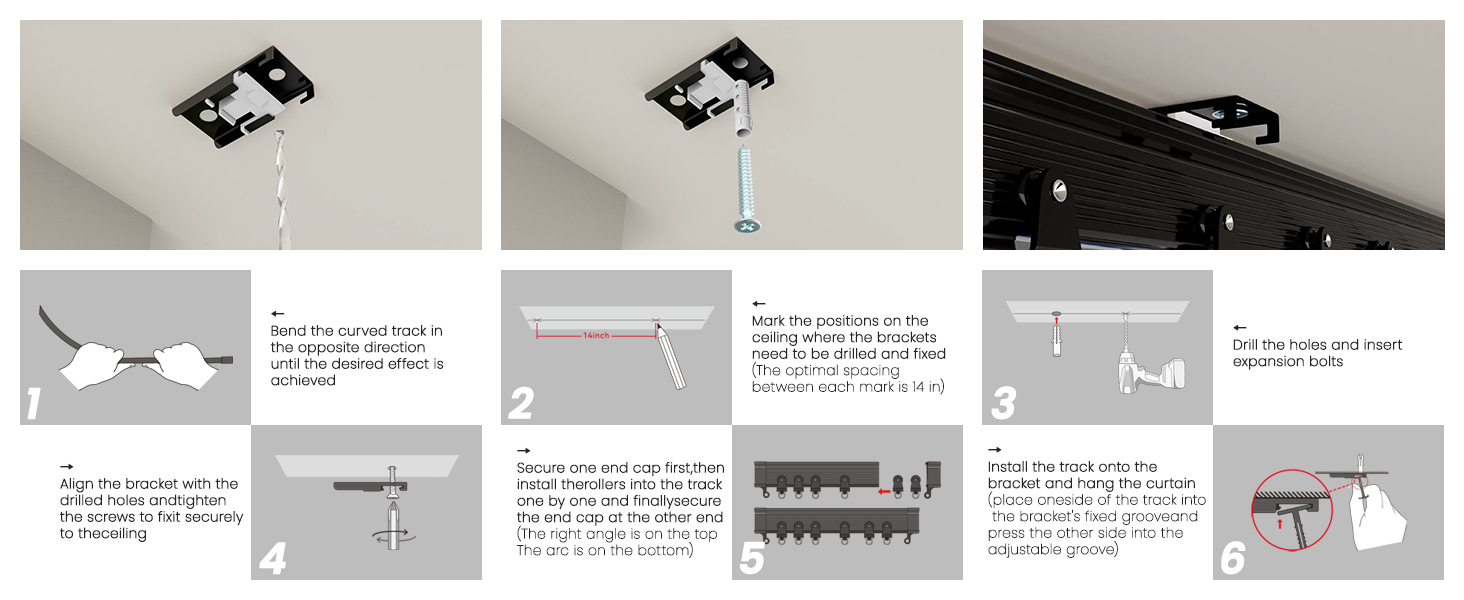 1

←
Bend the curved track in the opposite direction until the desired effect is achieved

14inch

2

←
Mark the positions on the ceiling where the brackets need to be drilled and fixed (The optimal spacing between each mark is 14 in)

3

←
Drill the holes and insert expansion bolts

→
Align the bracket with the drilled holes andtighten the screws to fixit securely to theceiling

4

→
Secure one end cap first,then install therollers into the track one by one and finallysecure the end cap at the other end (The right angle is on the top The arc is on the bottom)

5

→
Install the track onto the bracket and hang the curtain (place oneside of the track into the bracket's fixed grooveand press the other side into the adjustable groove)

6