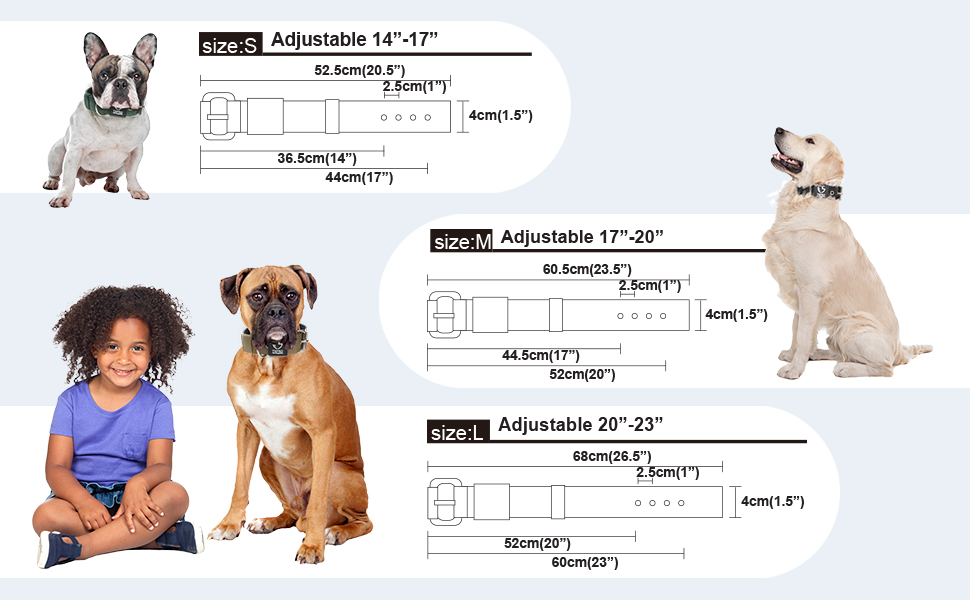 size:S Adjustable 14”-17”

52.5cm(20.5”)

2.5cm(1”)

4cm(1.5”)

36.5cm(14”)

44cm(17”)

size:M Adjustable 17”-20”

60.5cm(23.5”)

2.5cm(1”)

4cm(1.5”)

44.5cm(17”)

52cm(20”)

size:L Adjustable 20”-23”

68cm(26.5”)

2.5cm(1”)

4cm(1.5”)

52cm(20”)

60cm(23”)