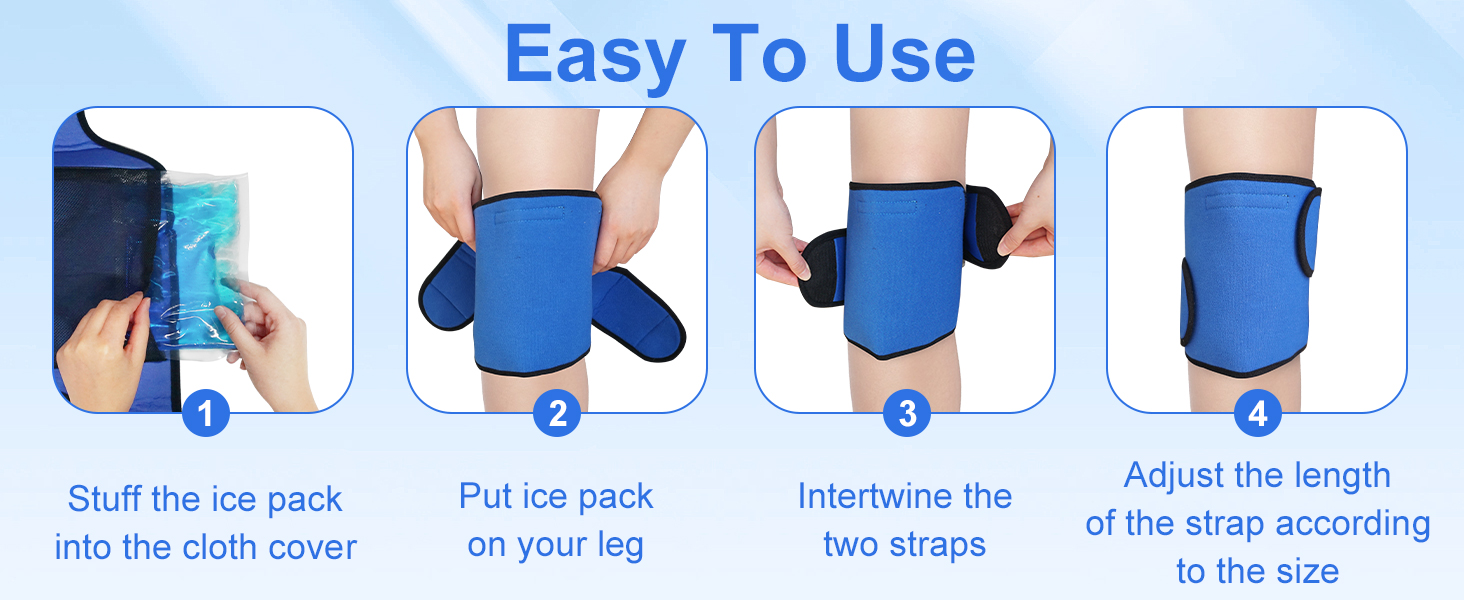 Easy To Use

1

Stuff the ice pack into the cloth cover

2

Put ice pack on your leg

3

Intertwine the two straps

4

Adjust the length of the strap according to the size