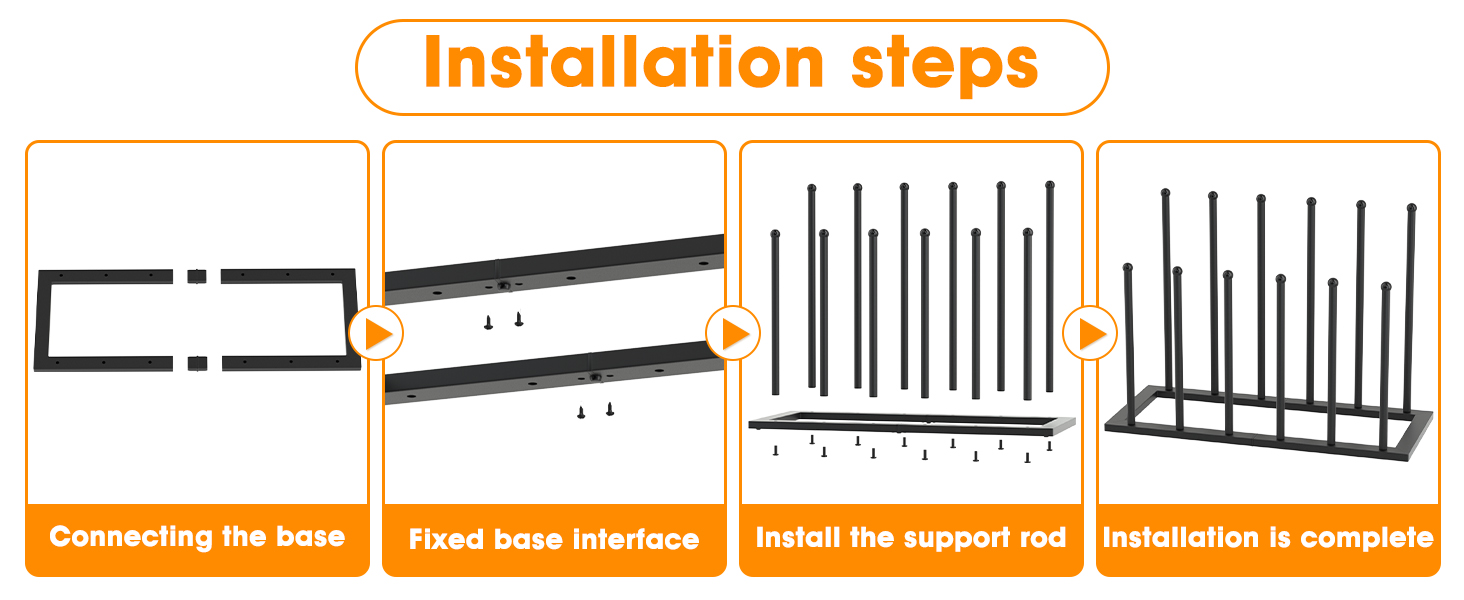 Installation steps

Connecting the base

Fixed base interface

Install the support rod

Installation is complete