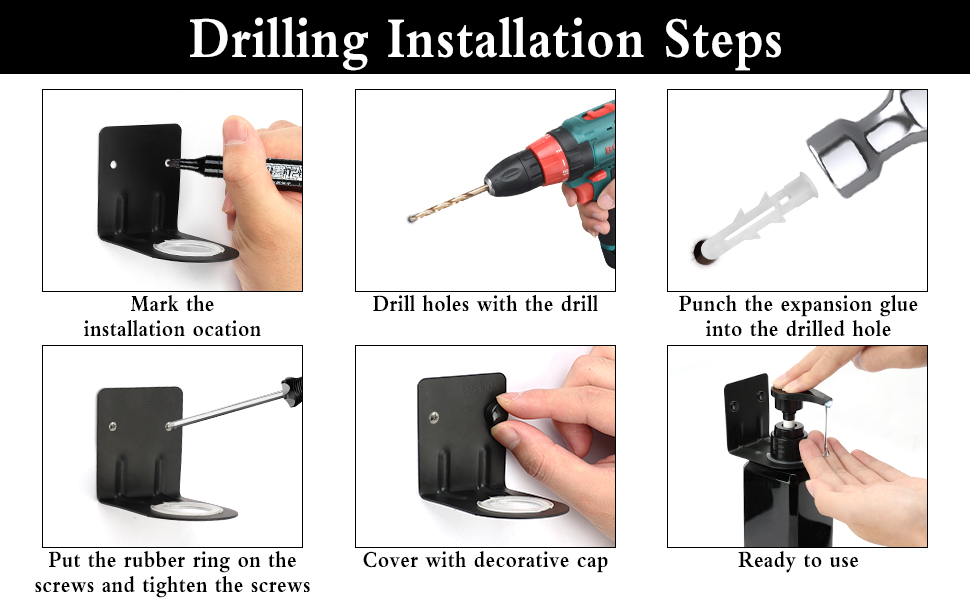 Drilling Installation Steps

Mark the installation ocation

Drill holes with the drill

Punch the expansion glue into the drilled hole

Put the rubber ring on the screws and tighten the screws

Cover with decorative cap

Ready to use