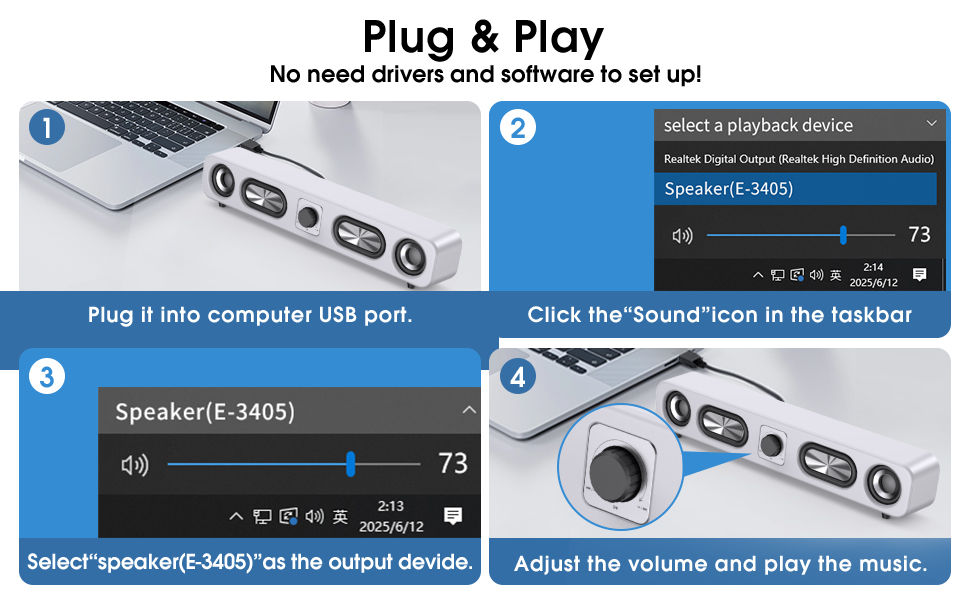 Plug & Play
No need drivers and software to set up!

1

Plug it into computer USB port.

2

select a playback device

Realtek Digital Output (Realtek High Definition Audio)

Speaker(E-3405)

73

英 2:14 2025/6/12

Click the“Sound”icon in the taskbar

3

Speaker(E-3405)

73

英 2:13 2025/6/12

Select“speaker(E-3405)”as the output devide.

4

Adjust the volume and play the music.