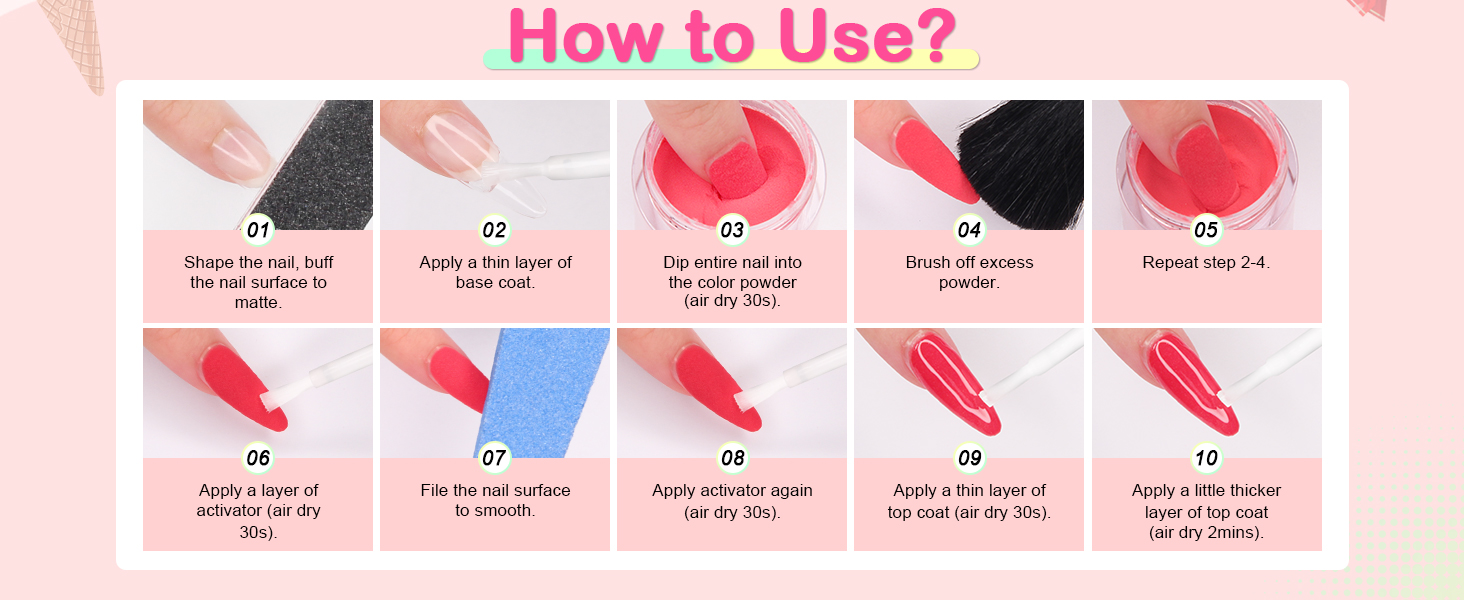 How to Use?

01
Shape the nail, buff the nail surface to matte.

02
Apply a thin layer of base coat.

03
Dip entire nail into the color powder (air dry 30s).

04
Brush off excess powder.

05
Repeat step 2-4.

06
Apply a layer of activator (air dry 30s).

07
File the nail surface to smooth.

08
Apply activator again (air dry 30s).

09
Apply a thin layer of top coat (air dry 30s).

10
Apply a little thicker layer of top coat (air dry 2mins).