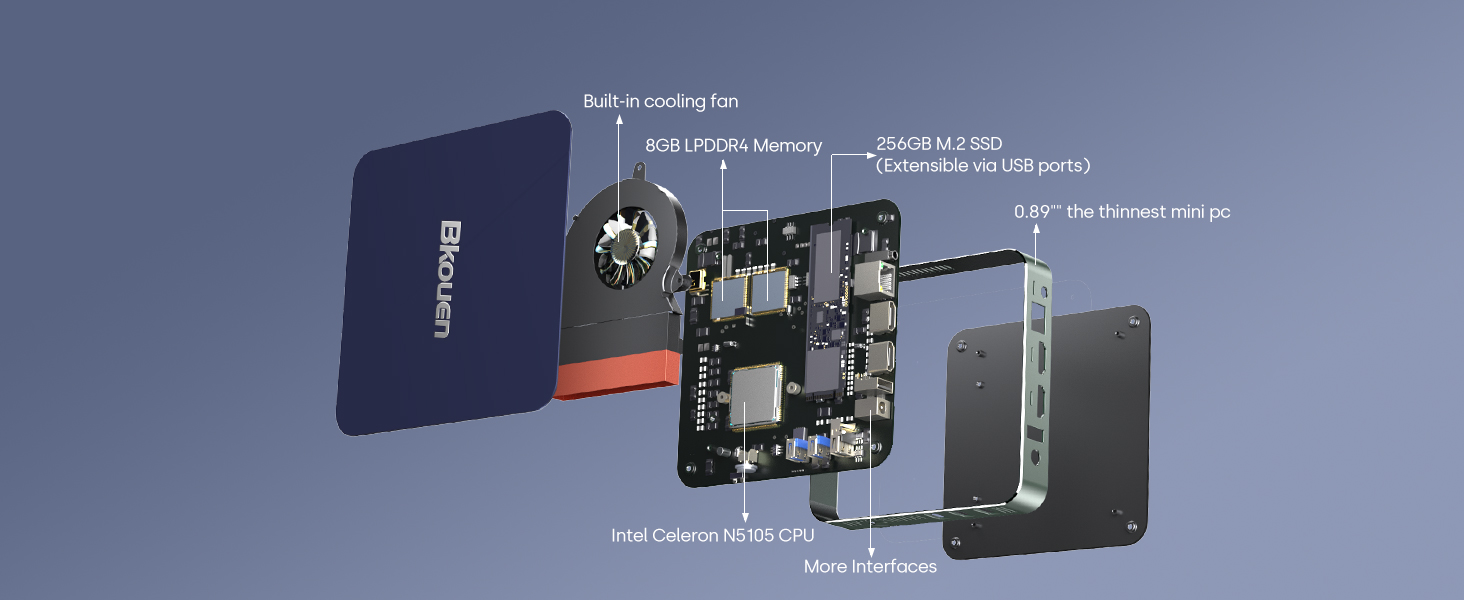 Built-in cooling fan

8GB LPDDR4 Memory

256GB M.2 SSD
(Extensible via USB ports)

0.89"" the thinnest mini pc

Bkouen

Intel Celeron N5105 CPU

More Interfaces