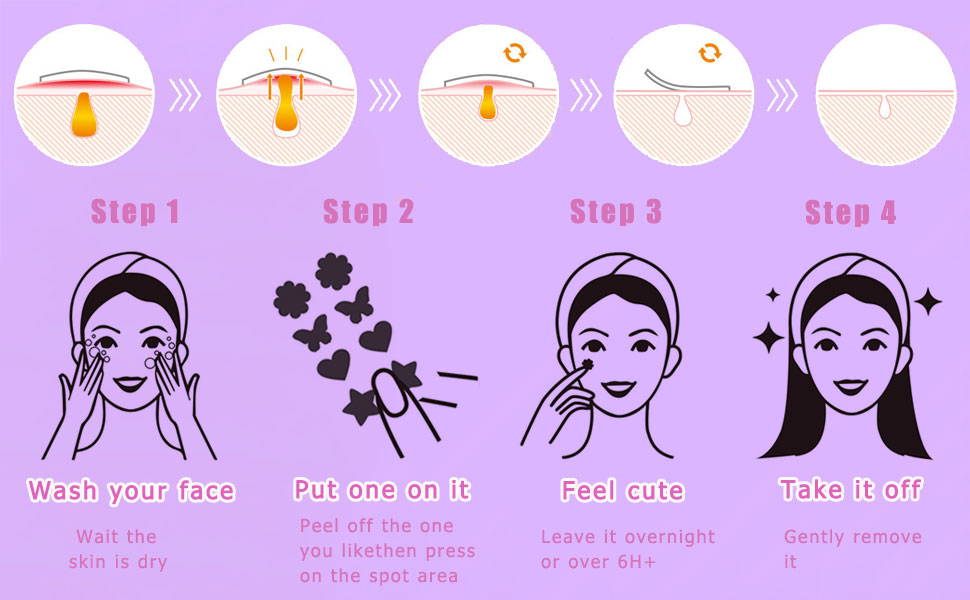 Step 1

Wash your face

Wait the skin is dry

Step 2

Put one on it

Peel off the one you likethen press on the spot area

Step 3

Feel cute

Leave it overnight or over 6H+

Step 4

Take it off

Gently remove it