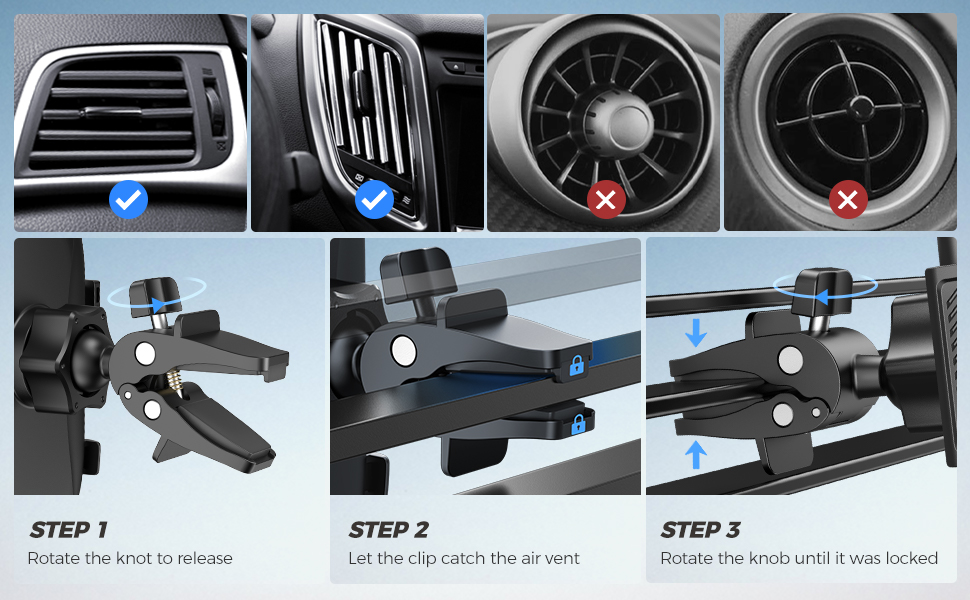 STEP 1
Rotate the knot to release

STEP 2
Let the clip catch the air vent

STEP 3
Rotate the knob until it was locked