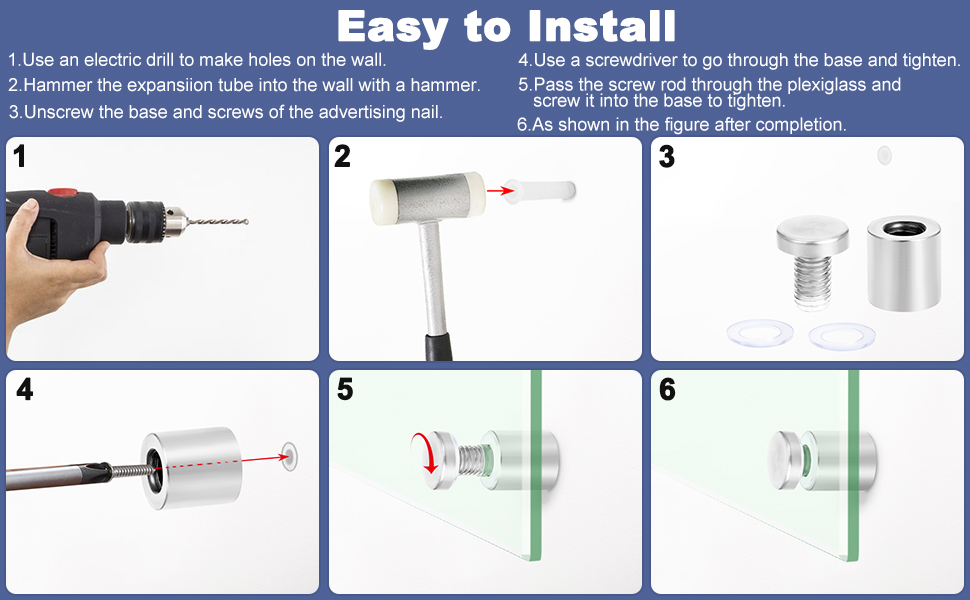 Easy to Install

1.Use an electric drill to make holes on the wall.

2.Hammer the expansiion tube into the wall with a hammer.

3.Unscrew the base and screws of the advertising nail.

4.Use a screwdriver to go through the base and tighten.

5.Pass the screw rod through the plexiglass and screw it into the base to tighten.

6.As shown in the figure after completion.

1

2

3

4

5

6