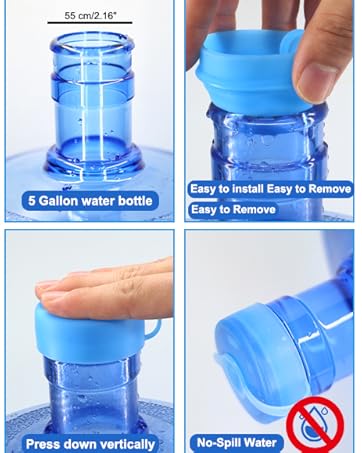 55 cm/2.16"

5 Gallon water bottle

Easy to install Easy to Remove

Easy to Remove

Press down vertically

No-Spill Water