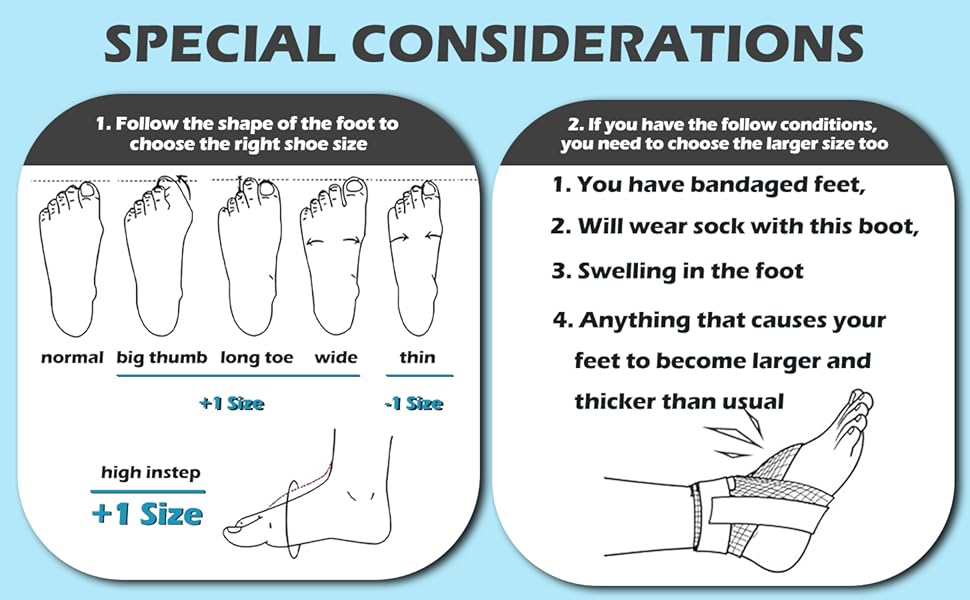 SPECIAL CONSIDERATIONS

1. Follow the shape of the foot to choose the right shoe size

normal big thumb long toe wide thin

+1 Size -1 Size

high instep
+1 Size

2. If you have the follow conditions, you need to choose the larger size too

1. You have bandaged feet,

2. Will wear sock with this boot,

3. Swelling in the foot

4. Anything that causes your feet to become larger and thicker than usual