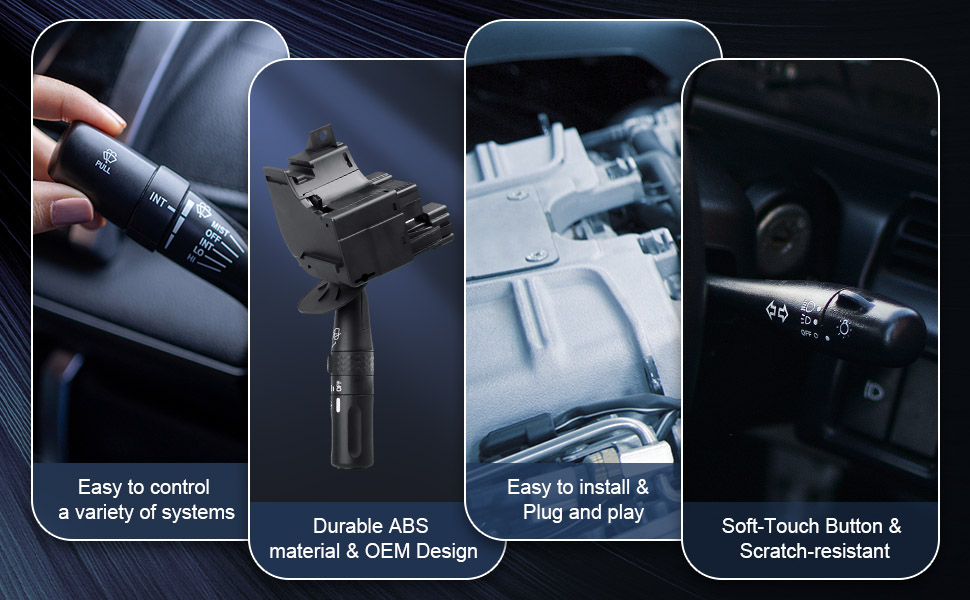 PULL
INT
MIST
OFF
INT
LO
HI

Easy to control a variety of systems

Durable ABS material & OEM Design

Easy to install & Plug and play

OFF

Soft-Touch Button & Scratch-resistant