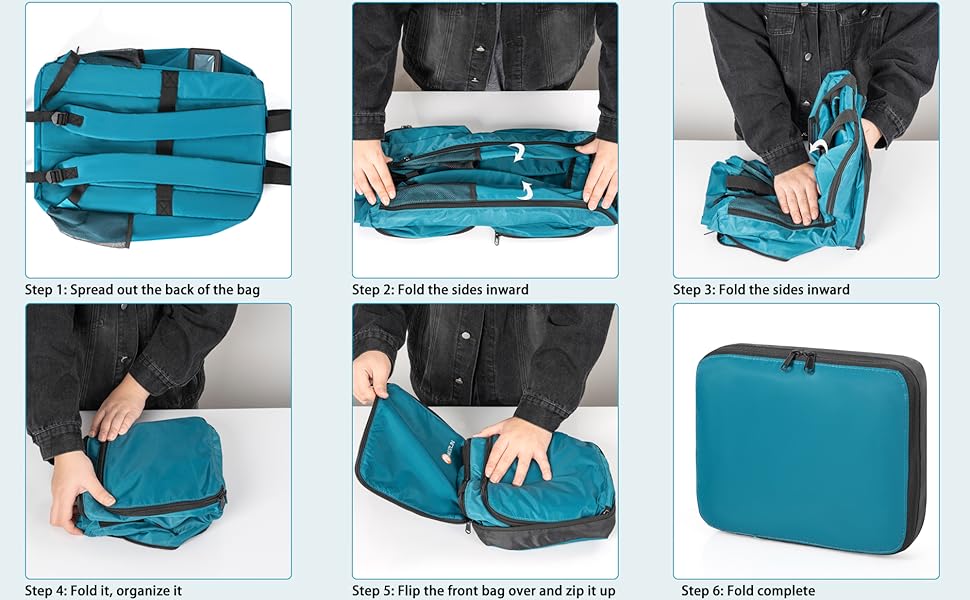 Step 1: Spread out the back of the bag

Step 2: Fold the sides inward

Step 3: Fold the sides inward

Step 4: Fold it, organize it

Step 5: Flip the front bag over and zip it up

Step 6: Fold complete