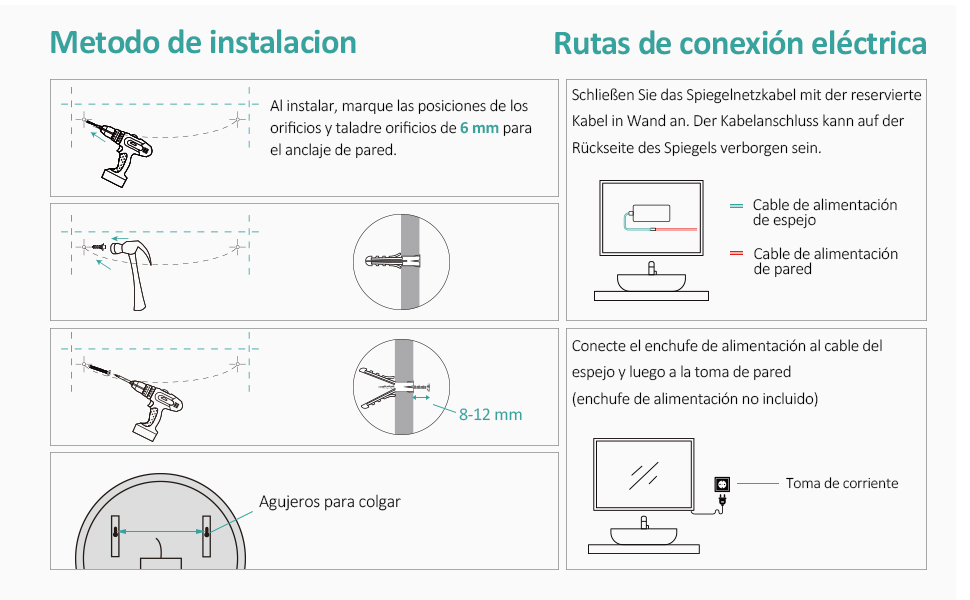 Metodo de instalacion

Al instalar, marque las posiciones de los orificios y taladre orificios de 6 mm para el anclaje de pared.

8-12 mm

Agujeros para colgar

Rutas de conexión eléctrica

Schließen Sie das Spiegelnetzkabel mit der reservierte Kabel in Wand an. Der Kabelanschluss kann auf der Rückseite des Spiegels verborgen sein.

Cable de alimentación de espejo

Cable de alimentación de pared

Conecte el enchufe de alimentación al cable del espejo y luego a la toma de pared
(enchufe de alimentación no incluido)

Toma de corriente