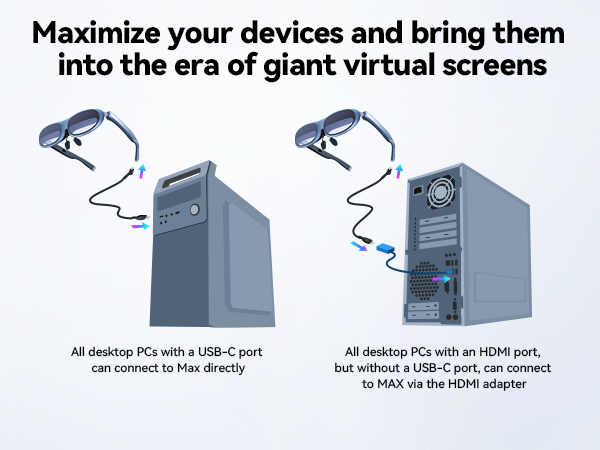 Maximize your devices and bring them into the era of giant virtual screens

All desktop PCs with a USB-C port can connect to Max directly

All desktop PCs with an HDMI port, but without a USB-C port, can connect to MAX via the HDMI adapter