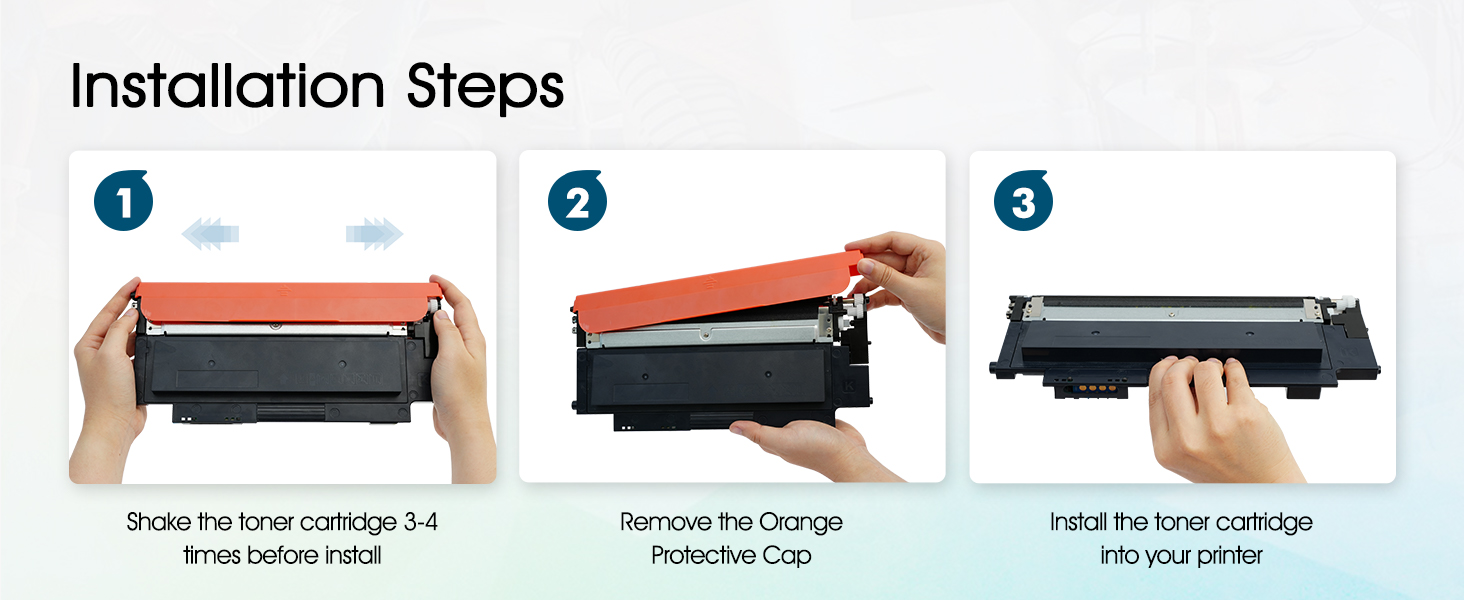 Installation Steps

1

Shake the toner cartridge 3-4 times before install

2

Remove the Orange Protective Cap

3

Install the toner cartridge into your printer