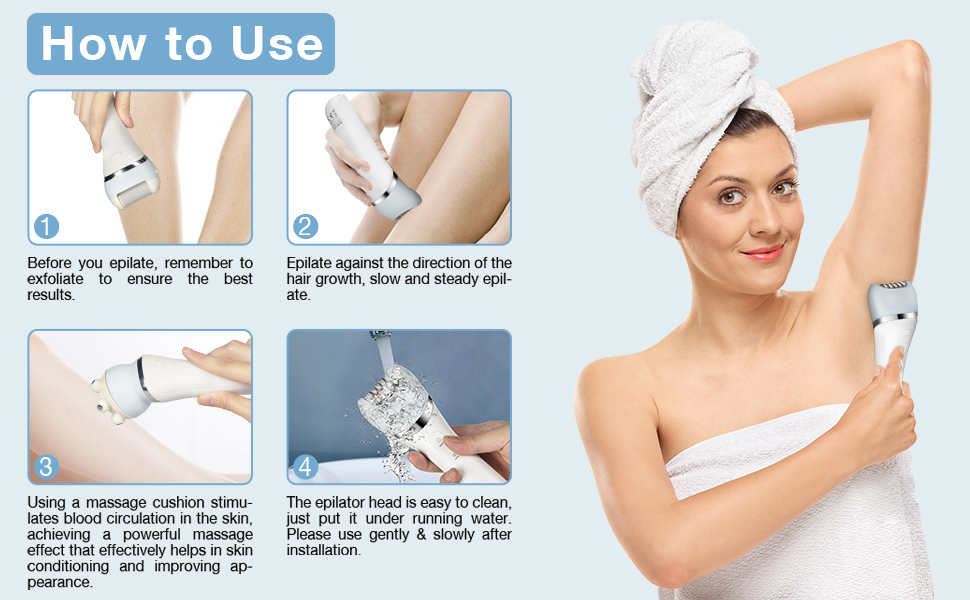 How to Use

1

Before you epilate, remember to exfoliate to ensure the best results.

2

Epilate against the direction of the hair growth, slow and steady epilate.

3

Using a massage cushion stimulates blood circulation in the skin, achieving a powerful massage effect that effectively helps in skin conditioning and improving appearance.

4

The epilator head is easy to clean, just put it under running water. Please use gently & slowly after installation.