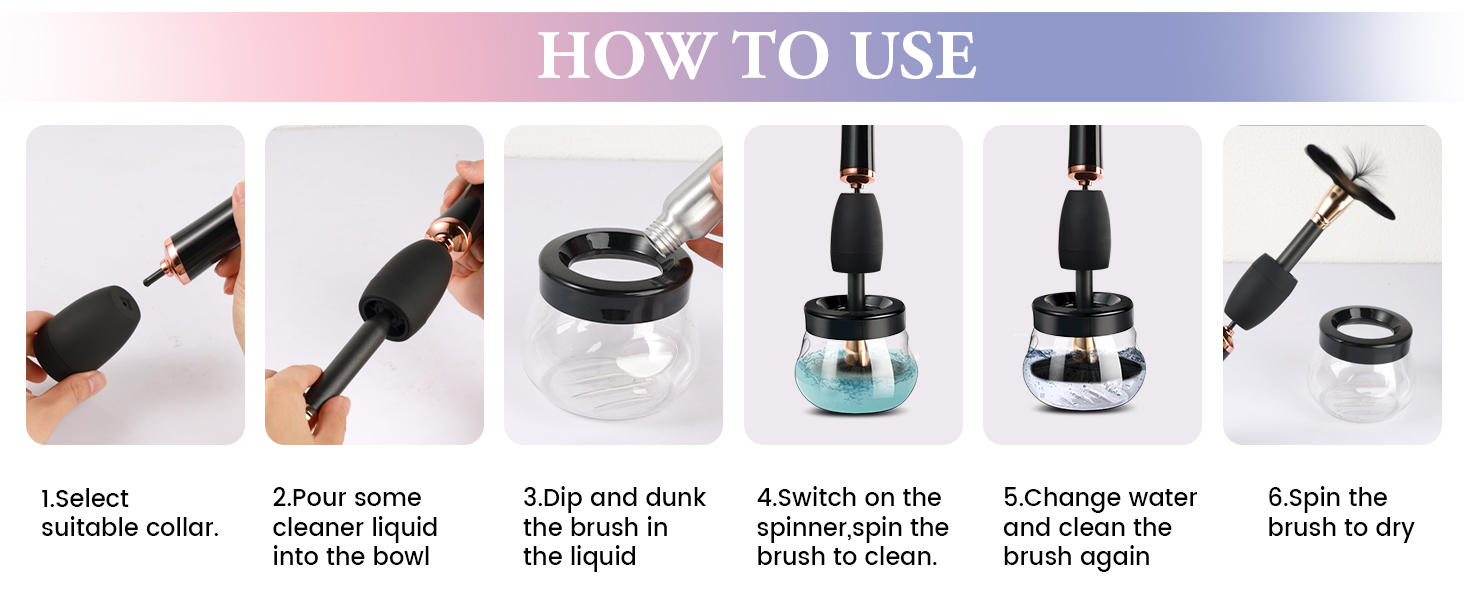 HOW TO USE

1.Select suitable collar.

2.Pour some cleaner liquid into the bowl

3.Dip and dunk the brush in the liquid

4.Switch on the spinner,spin the brush to clean.

5.Change water and clean the brush again

6.Spin the brush to dry