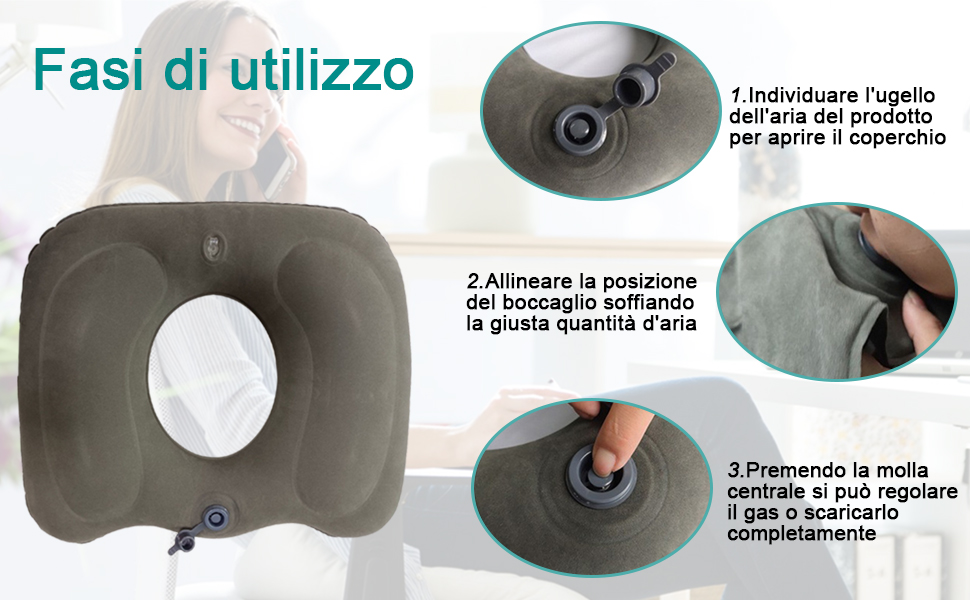 Fasi di utilizzo

1.Individuare l'ugello dell'aria del prodotto per aprire il coperchio

2.Allineare la posizione del boccaglio soffiando la giusta quantità d'aria

3.Premendo la molla centrale si può regolare il gas o scaricarlo completamente